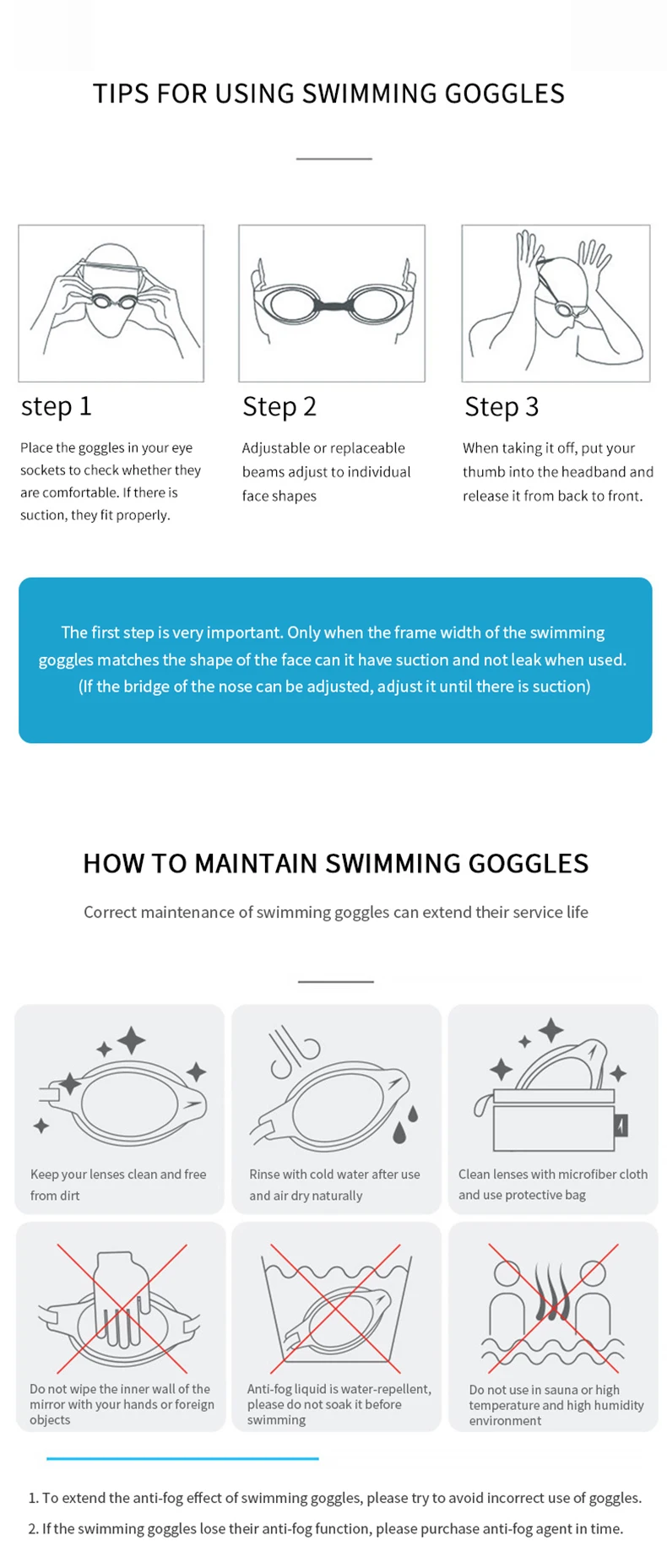 TIPS FOR USING SWIMMING GOGGLES

step 1

Place the goggles in your eye sockets to check whether they are comfortable. If there is suction, they fit properly.

Step 2

Adjustable or replaceable beams adjust to individual face shapes

Step 3

When taking it off, put your thumb into the headband and release it from back to front.

The first step is very important. Only when the frame width of the swimming goggles matches the shape of the face can it have suction and not leak when used. (If the bridge of the nose can be adjusted, adjust it until there is suction)

HOW TO MAINTAIN SWIMMING GOGGLES

Correct maintenance of swimming goggles can extend their service life

Keep your lenses clean and free from dirt

Rinse with cold water after use and air dry naturally

Clean lenses with microfiber cloth and use protective bag

Do not wipe the inner wall of the mirror with your hands or foreign objects

Anti-fog liquid is water-repellent, please do not soak it before swimming

Do not use in sauna or high temperature and high humidity environment

1. To extend the anti-fog effect of swimming goggles, please try to avoid incorrect use of goggles.

2. If the swimming goggles lose their anti-fog function, please purchase anti-fog agent in time.