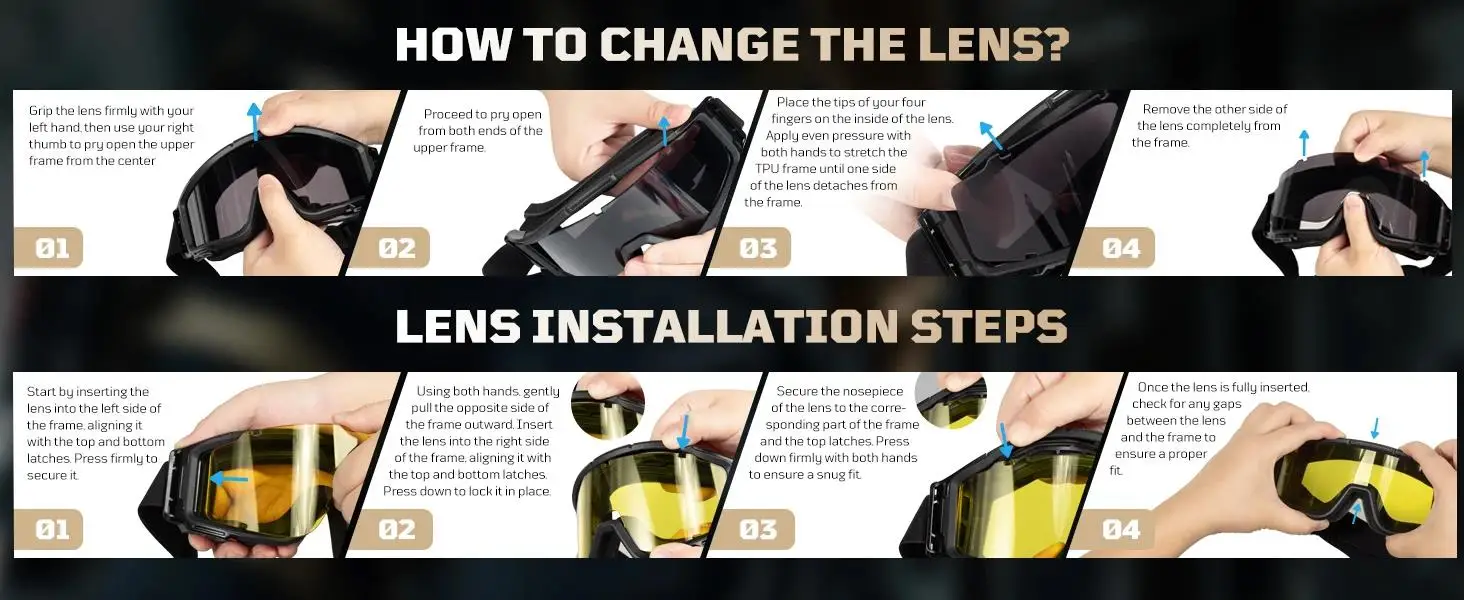 HOW TO CHANGE THE LENS?

Grip the lens firmly with your left hand, then use your right thumb to pry open the upper frame from the center

01

Proceed to pry open from both ends of the upper frame.

02

Place the tips of your four fingers on the inside of the lens. Apply even pressure with both hands to stretch the TPU frame until one side of the lens detaches from the frame.

03

Remove the other side of the lens completely from the frame.

04

LENS INSTALLATION STEPS

Start by inserting the lens into the left side of the frame, aligning it with the top and bottom latches. Press firmly to secure it.

01

Using both hands, gently pull the opposite side of the frame outward. Insert the lens into the right side of the frame, aligning it with the top and bottom latches. Press down to lock it in place.

02

Secure the nosepiece of the lens to the corresponding part of the frame and the top latches. Press down firmly with both hands to ensure a snug fit.

03

Once the lens is fully inserted, check for any gaps between the lens and the frame to ensure a proper fit.

04