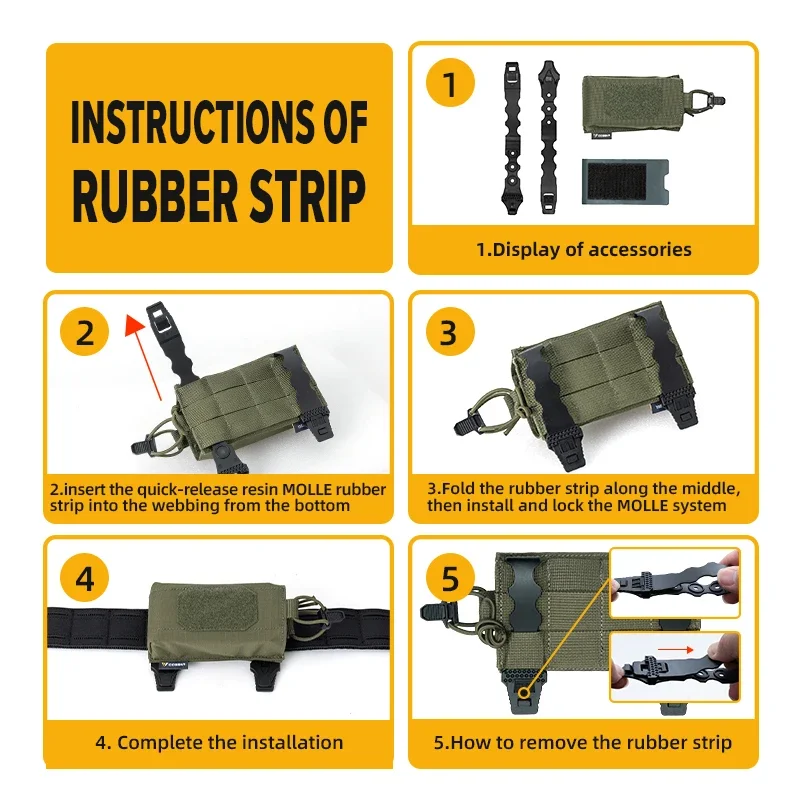 INSTRUCTIONS OF RUBBER STRIP

1

1.Display of accessories

2

2.insert the quick-release resin MOLLE rubber strip into the webbing from the bottom

3

3.Fold the rubber strip along the middle, then install and lock the MOLLE system

4

4. Complete the installation

5

5.How to remove the rubber strip