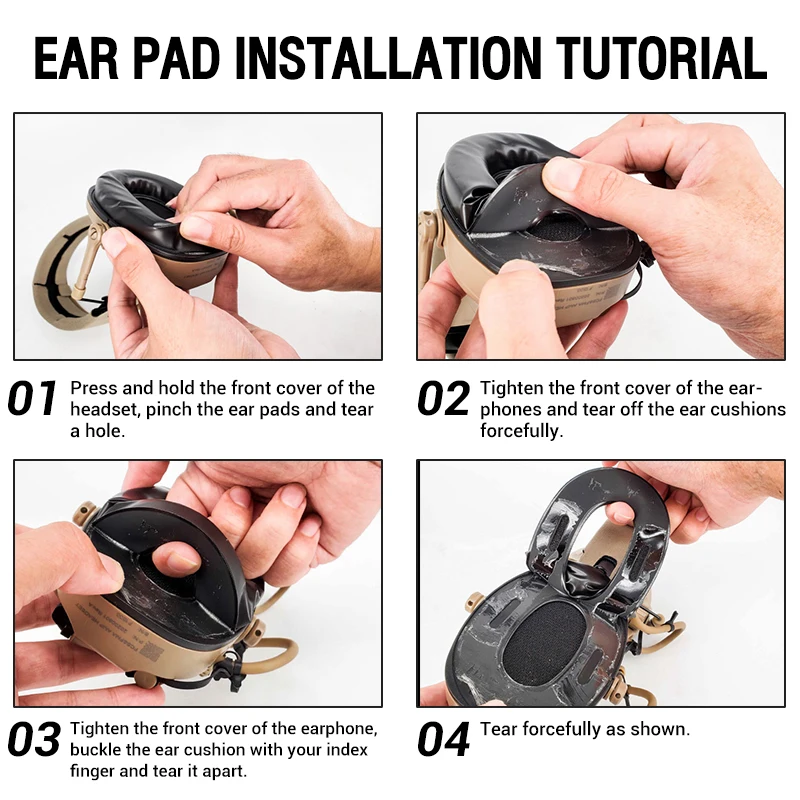 EAR PAD INSTALLATION TUTORIAL

01 Press and hold the front cover of the headset, pinch the ear pads and tear a hole.

02 Tighten the front cover of the earphones and tear off the ear cushions forcefully.

03 Tighten the front cover of the earphone, buckle the ear cushion with your index finger and tear it apart.

04 Tear forcefully as shown.