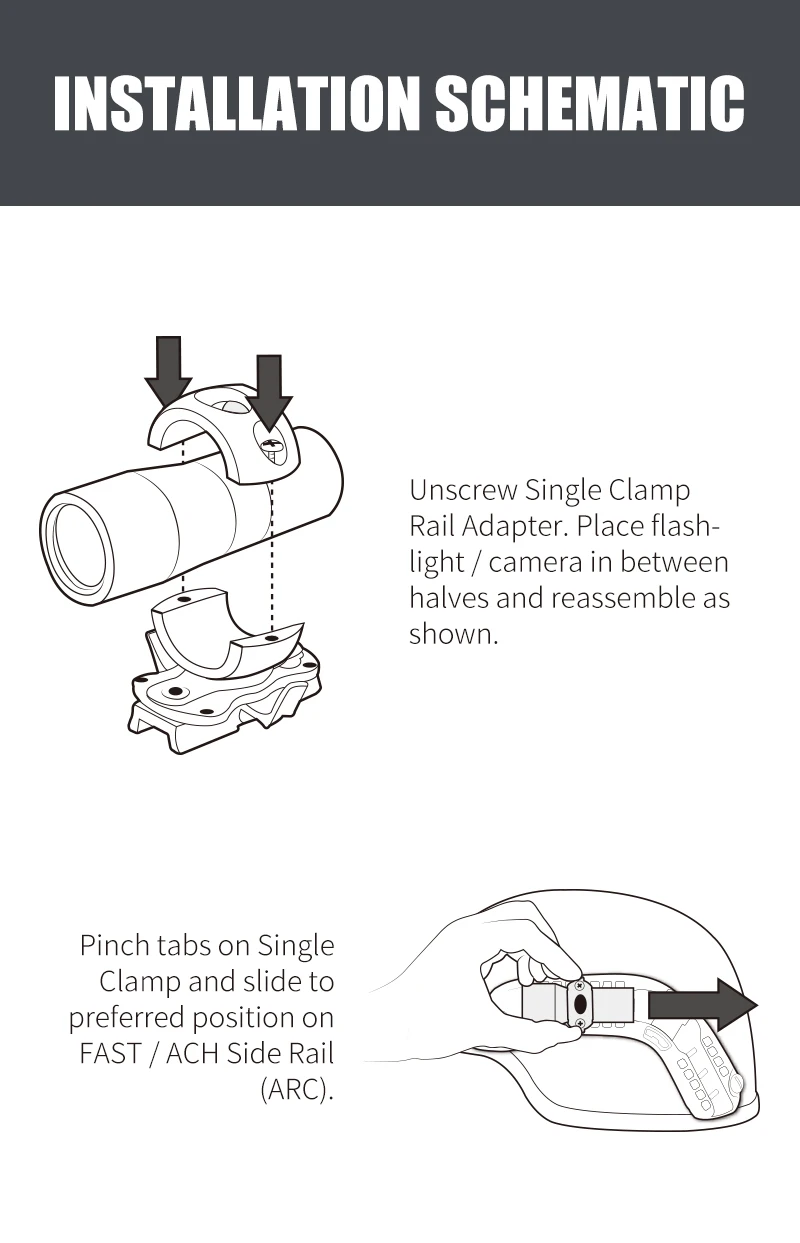 INSTALLATION SCHEMATIC

Unscrew Single Clamp Rail Adapter. Place flashlight / camera in between halves and reassemble as shown.

Pinch tabs on Single Clamp and slide to preferred position on FAST / ACH Side Rail (ARC).