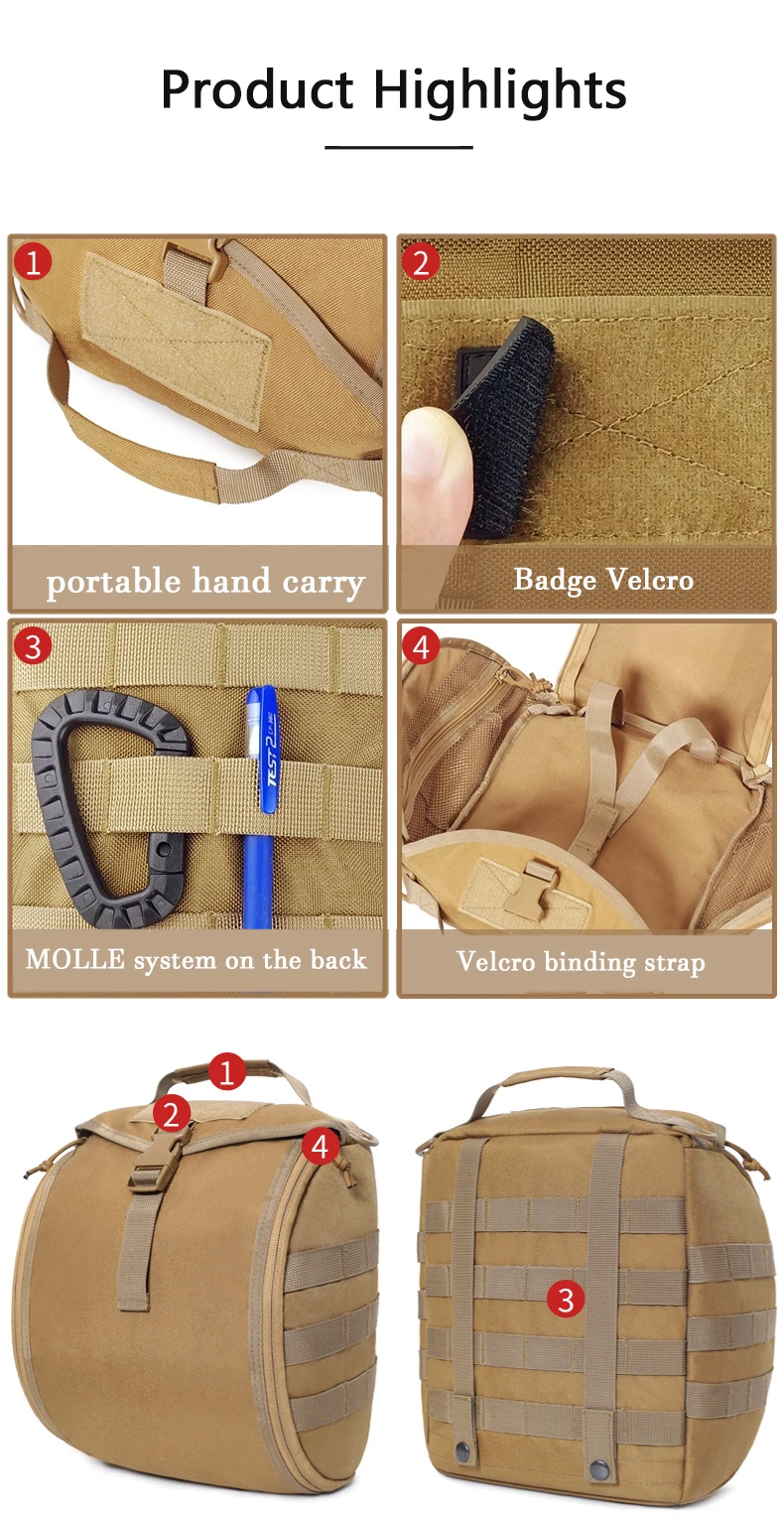 Product Highlights

1
portable hand carry

2
Badge Velcro

3
TEST 2
MOLLE system on the back

4
Velcro binding strap

1
2
4

3