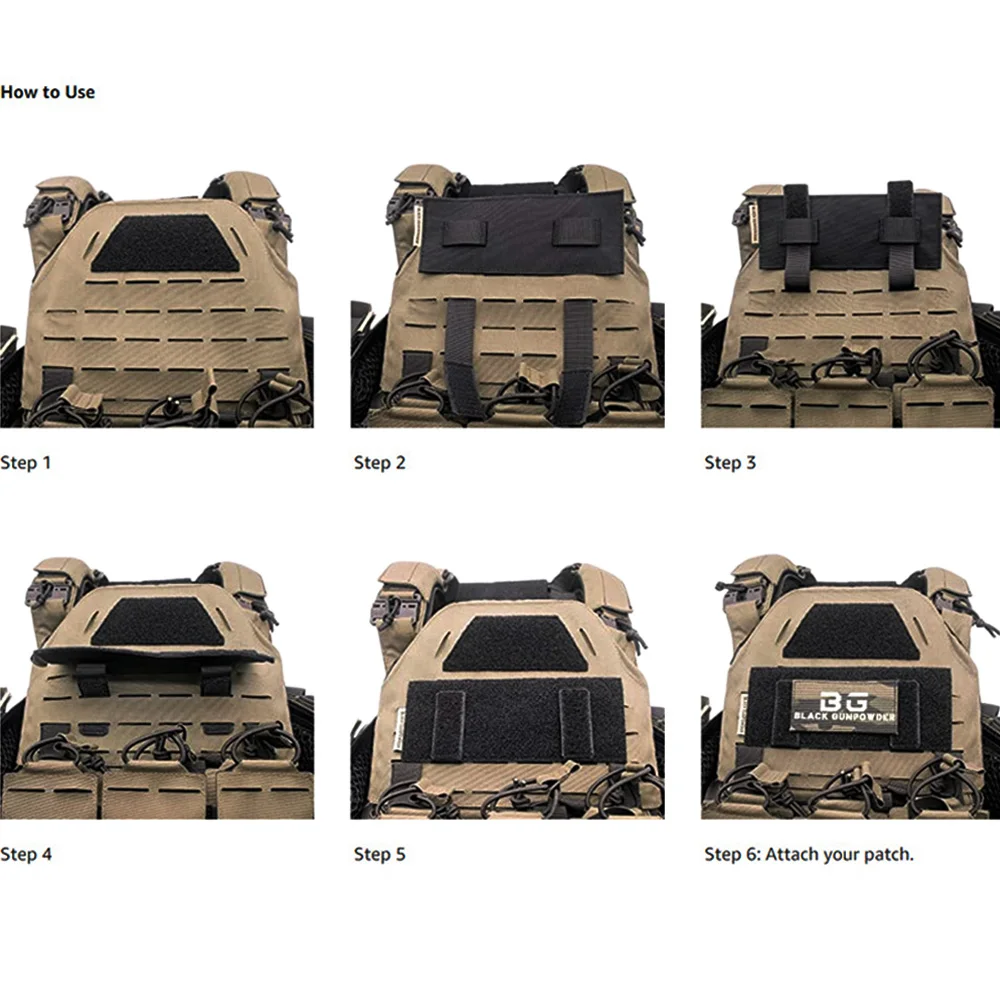 How to Use

Step 1

Step 2

Step 3

Step 4

Step 5

BG
BLACK GUNPOWDER

Step 6: Attach your patch.