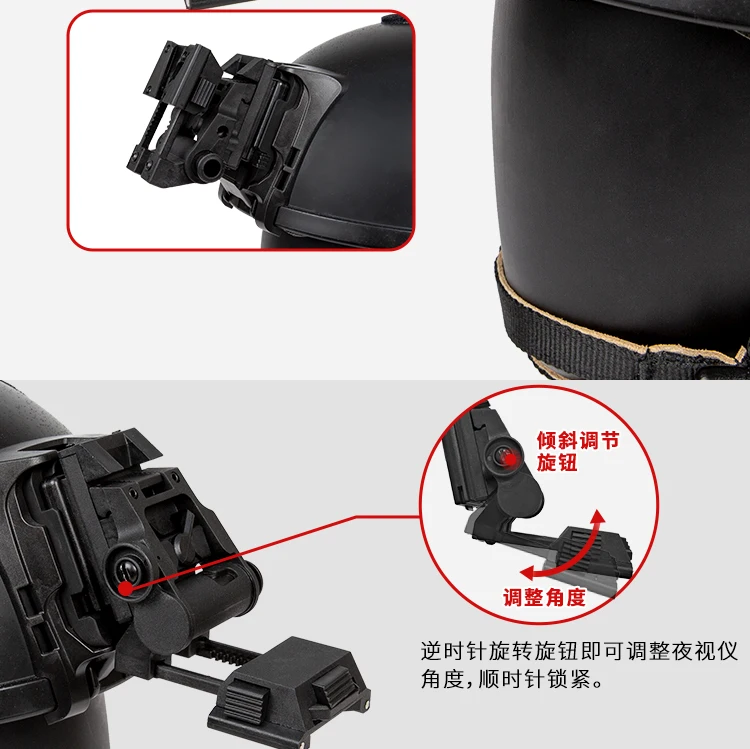 倾斜调节旋钮

调整角度

逆时针旋转旋钮即可调整夜视仪角度，顺时针锁紧。