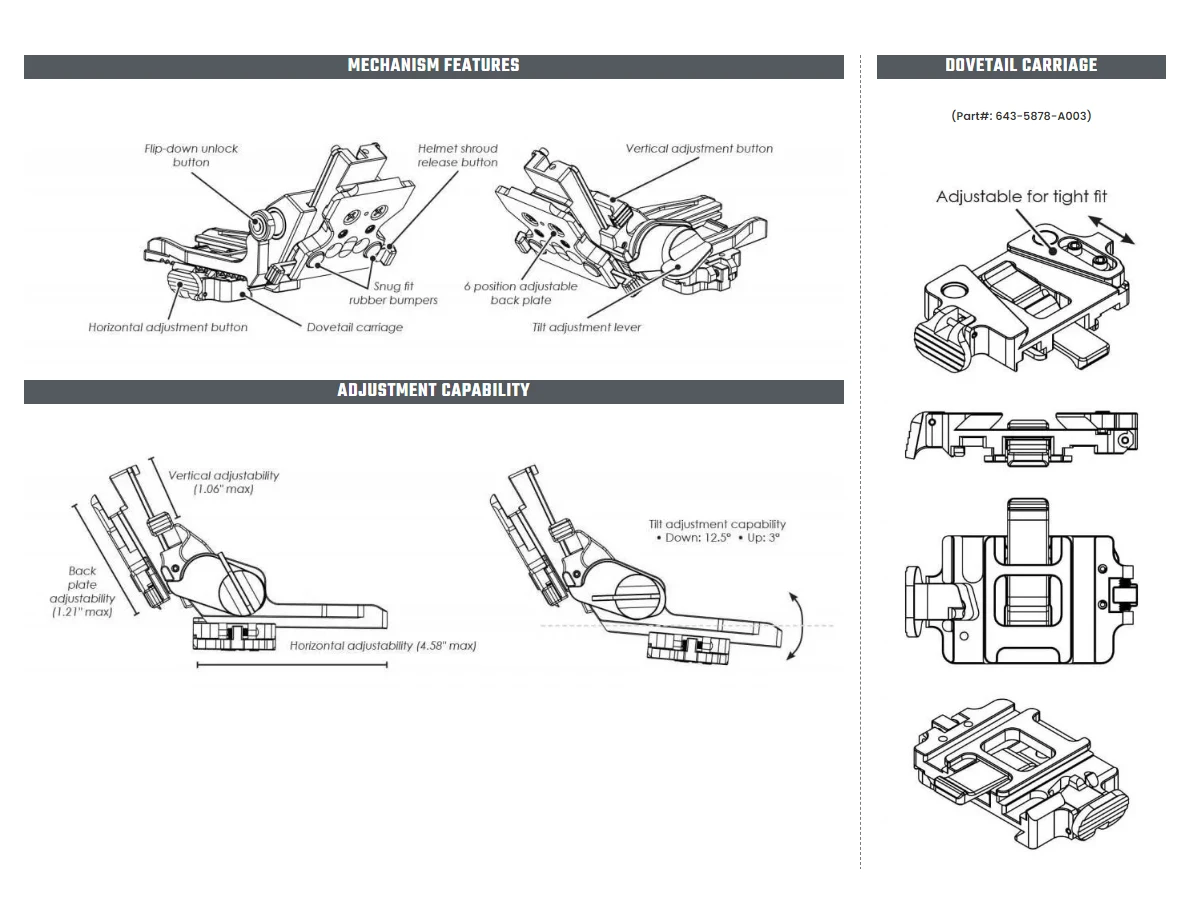 MECHANISM FEATURES

Flip-down unlock button

Helmet shroud release button

Vertical adjustment button

Snug fit rubber bumpers

6 position adjustable back plate

Horizontal adjustment button

Dovetail carriage

Tilt adjustment lever

ADJUSTMENT CAPABILITY

Vertical adjustability (1.06" max)

Back plate adjustability (1.21" max)

Horizontal adjustability (4.58" max)

Tilt adjustment capability • Down: 12.5° • Up: 3°

DOVETAIL CARRIAGE

(Part#: 643-5878-A003)

Adjustable for tight fit