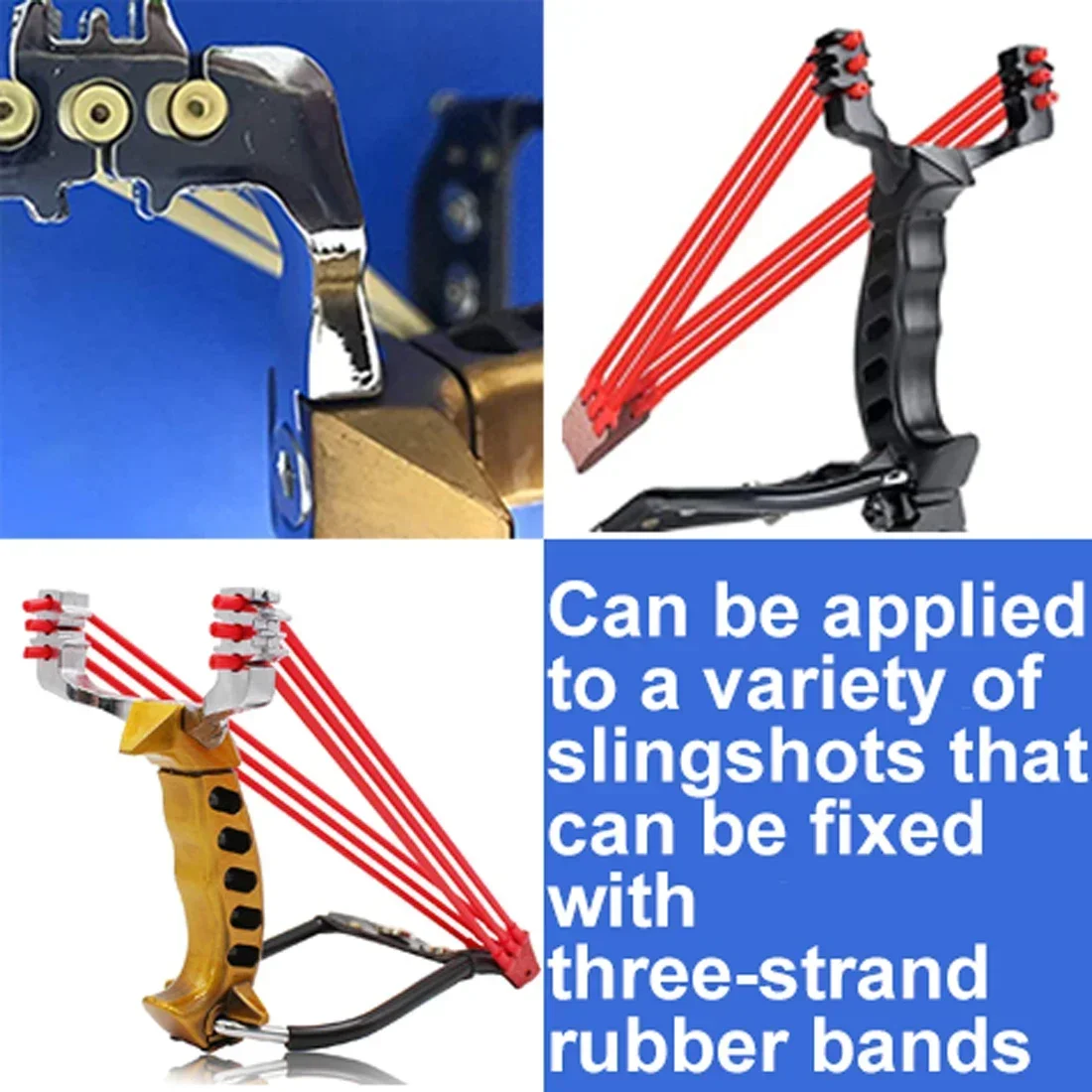 Can be applied to a variety of slingshots that can be fixed with three-strand rubber bands