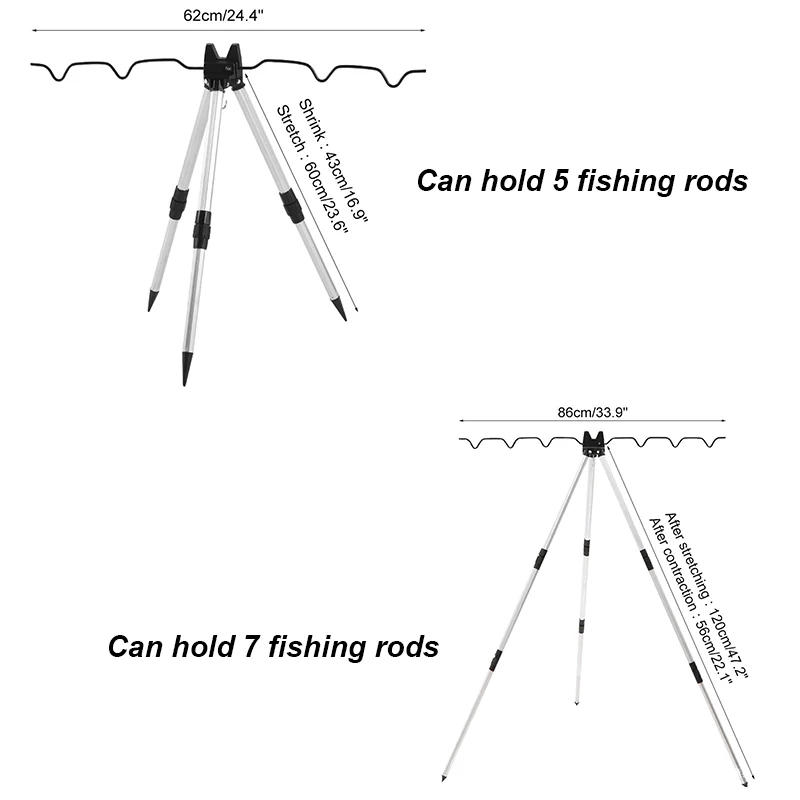 62cm/24.4"

Shrink : 43cm/16.9"
Stretch : 60cm/23.6"

Can hold 5 fishing rods

86cm/33.9"

After stretching : 120cm/47.2"
After contraction : 56cm/22.1"

Can hold 7 fishing rods