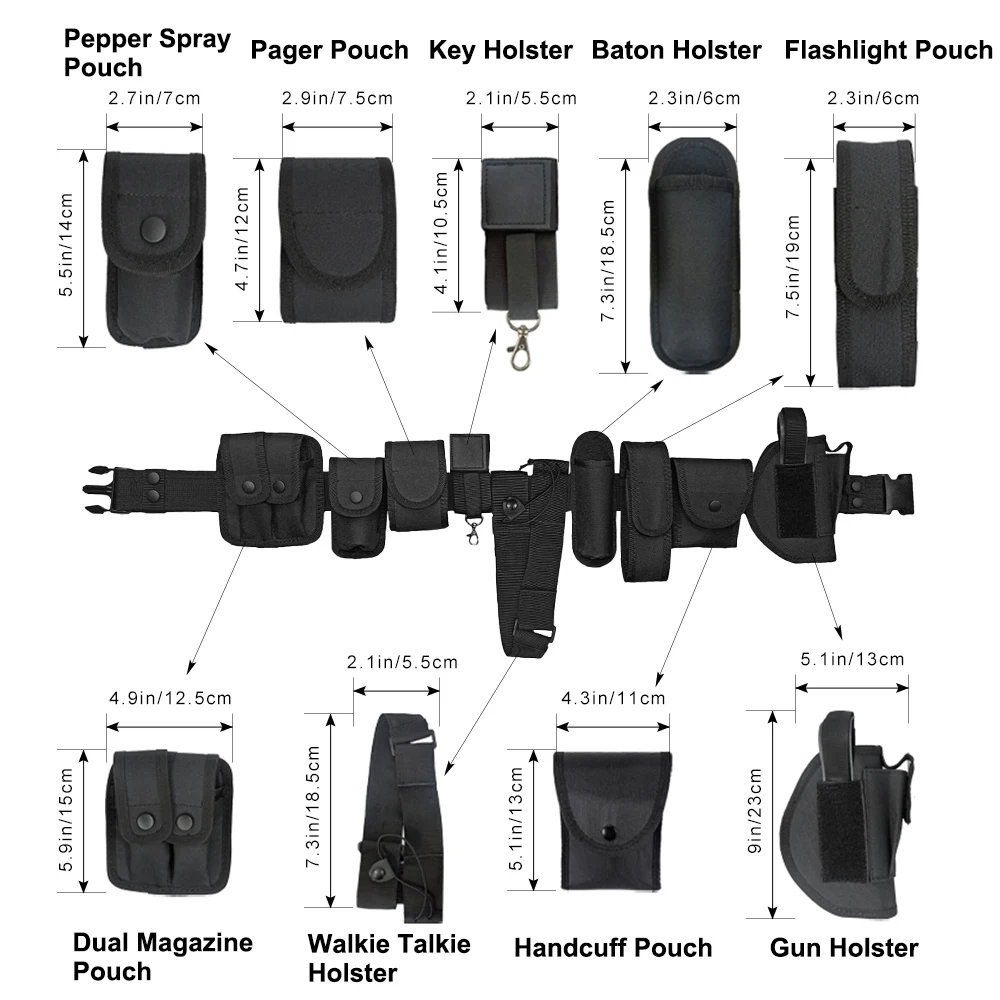 Pepper Spray Pouch

2.7in/7cm

5.5in/14cm

Pager Pouch

2.9in/7.5cm

4.7in/12cm

Key Holster

2.1in/5.5cm

4.1in/10.5cm

Baton Holster

2.3in/6cm

7.3in/18.5cm

Flashlight Pouch

2.3in/6cm

7.5in/19cm

4.9in/12.5cm

5.9in/15cm

Dual Magazine Pouch

2.1in/5.5cm

7.3in/18.5cm

Walkie Talkie Holster

4.3in/11cm

5.1in/13cm

Handcuff Pouch

5.1in/13cm

9in/23cm

Gun Holster