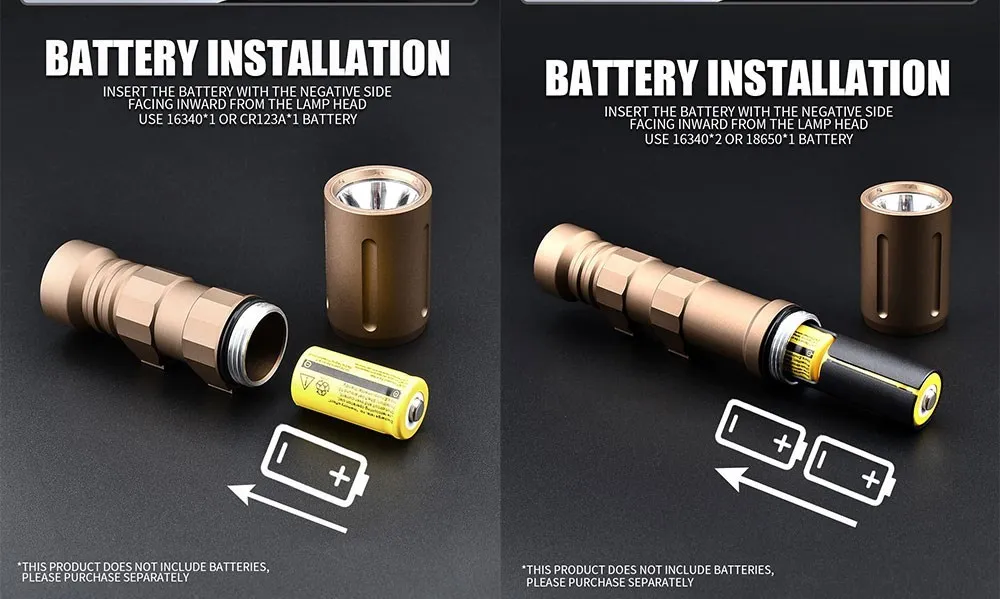 BATTERY INSTALLATION

INSERT THE BATTERY WITH THE NEGATIVE SIDE FACING INWARD FROM THE LAMP HEAD
USE 16340*1 OR CR123A*1 BATTERY

*THIS PRODUCT DOES NOT INCLUDE BATTERIES, PLEASE PURCHASE SEPARATELY

BATTERY INSTALLATION

INSERT THE BATTERY WITH THE NEGATIVE SIDE FACING INWARD FROM THE LAMP HEAD
USE 16340*2 OR 18650*1 BATTERY

*THIS PRODUCT DOES NOT INCLUDE BATTERIES, PLEASE PURCHASE SEPARATELY