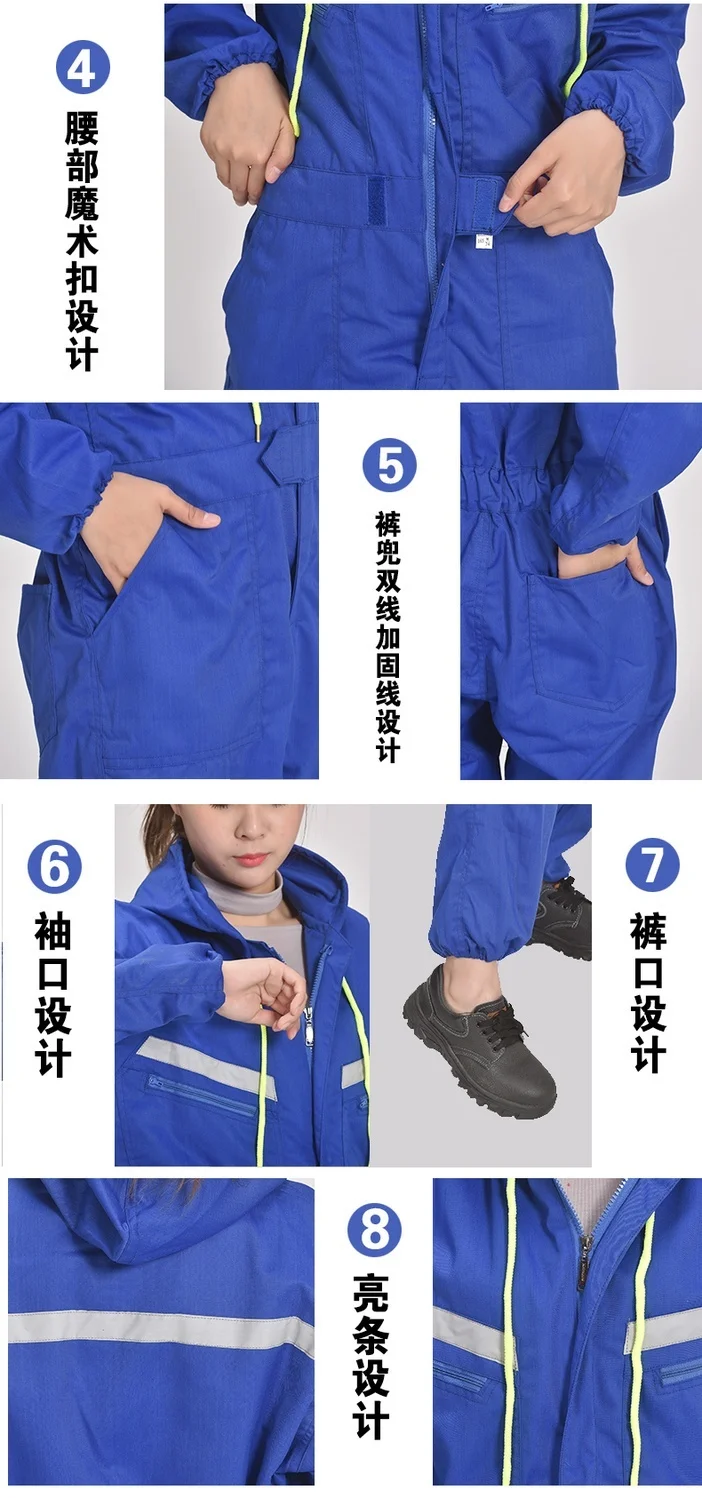 4
腰部魔术扣设计

5
裤兜双线加固线设计

6
袖口设计

7
裤口设计

8
亮条设计