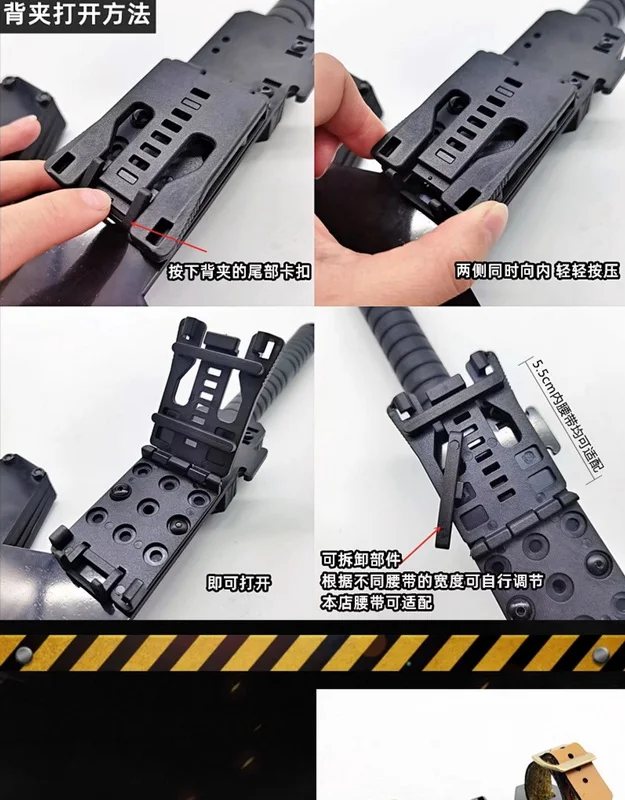 背夹打开方法

按下背夹的尾部卡扣

两侧同时向内 轻轻按压

即可打开

5.5cm内腰带均可适配

可拆卸部件
根据不同腰带的宽度可自行调节
本店腰带可适配