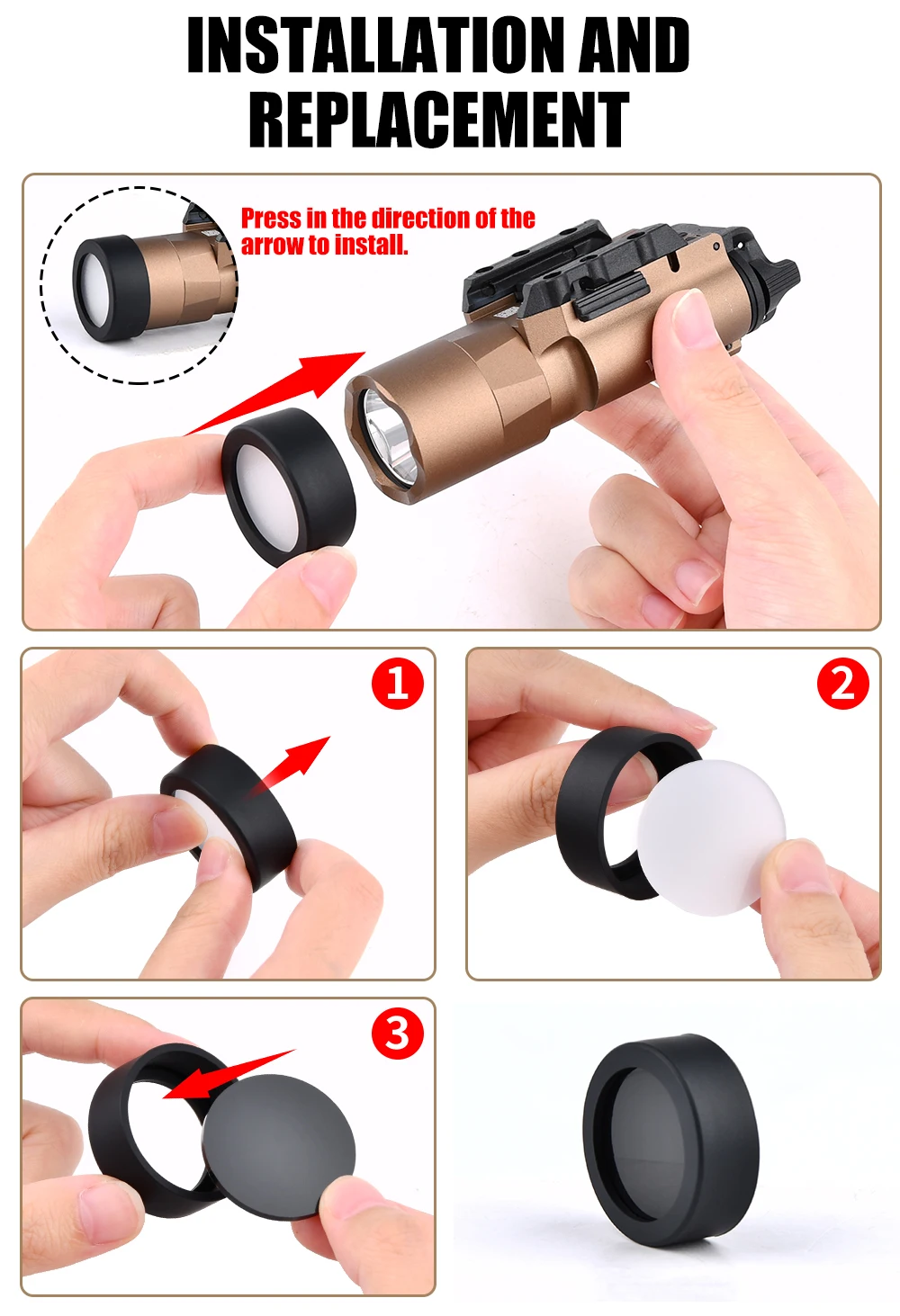 INSTALLATION AND REPLACEMENT

Press in the direction of the arrow to install.

1

2

3