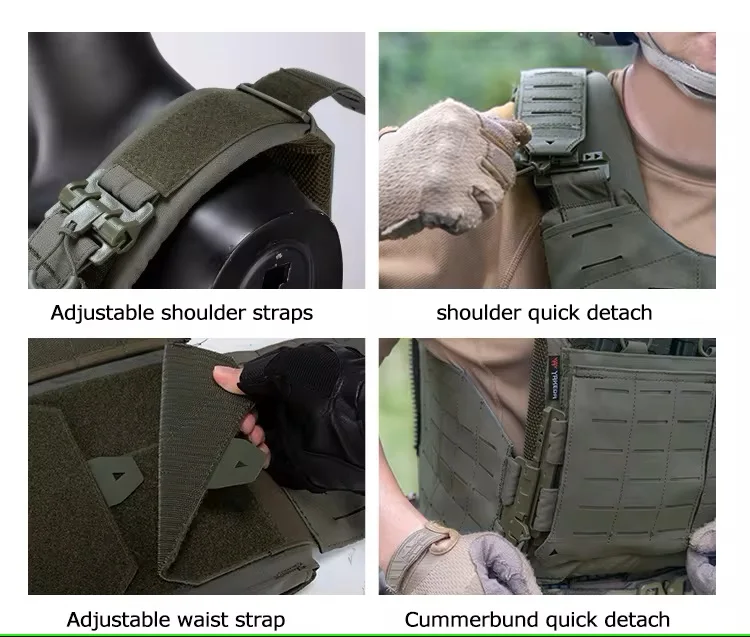 Adjustable shoulder straps

shoulder quick detach

YAKEDA

Adjustable waist strap

Cummerbund quick detach