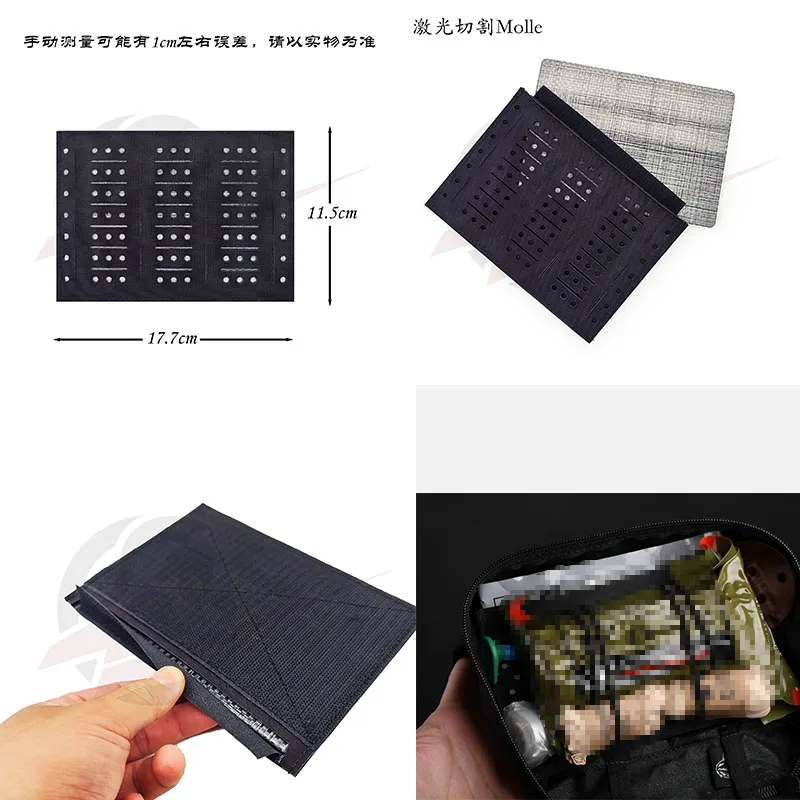 手动测量可能有1cm左右误差，请以实物为准

激光切割Molle

11.5cm

17.7cm