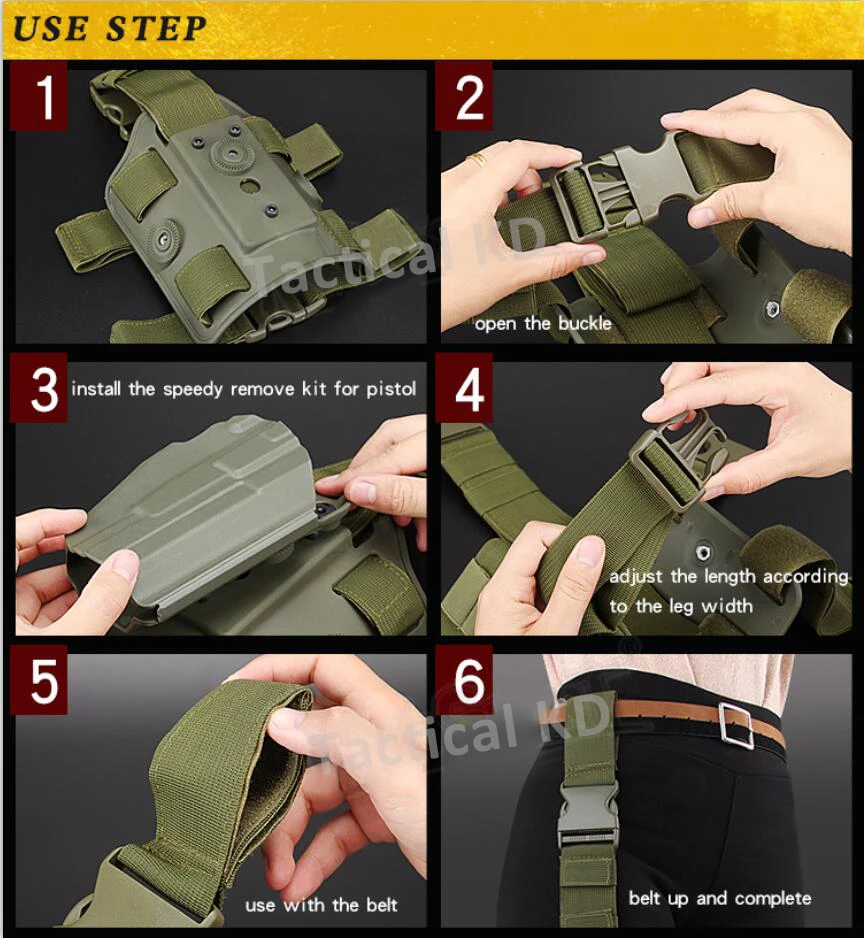 USE STEP

1

Tactical KD

2

open the buckle

3 install the speedy remove kit for pistol

4

adjust the length according to the leg width

5

Tactical KD

use with the belt

6

belt up and complete