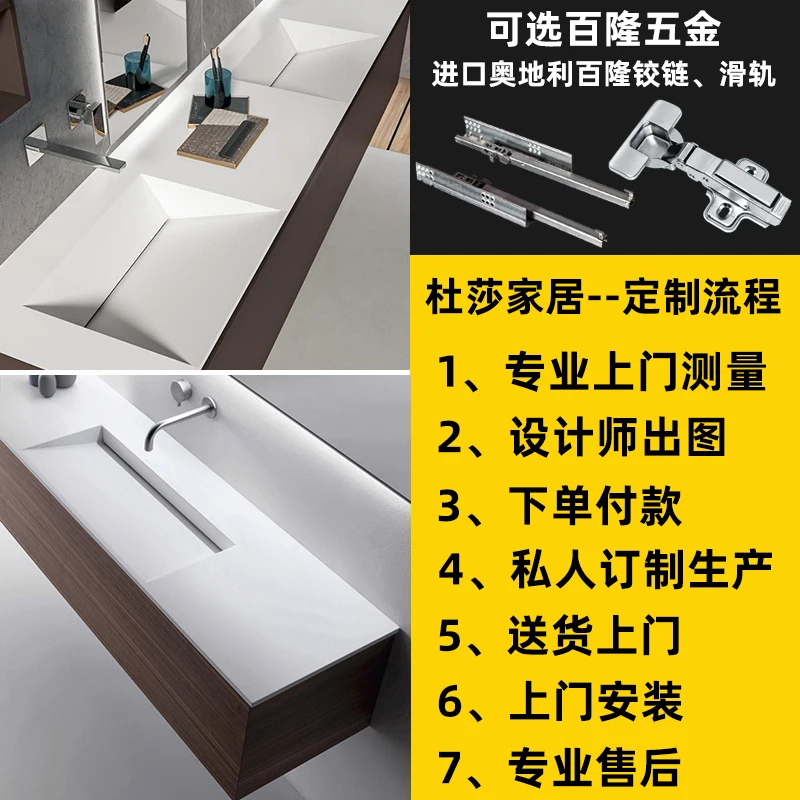 可选百隆五金
进口奥地利百隆铰链、滑轨

杜莎家居--定制流程

1、专业上门测量
2、设计师出图
3、下单付款
4、私人订制生产
5、送货上门
6、上门安装
7、专业售后