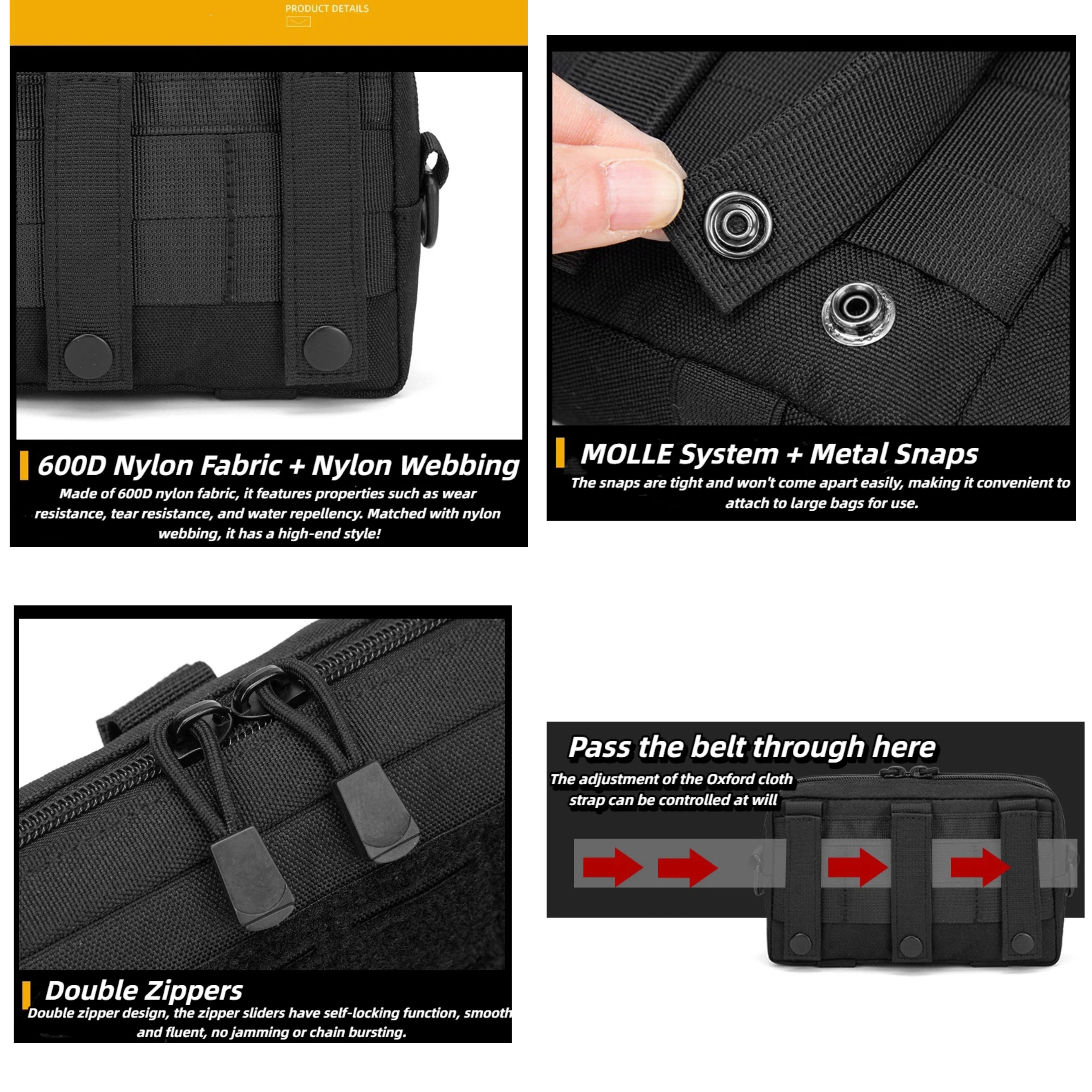 PRODUCT DETAILS

600D Nylon Fabric + Nylon Webbing

Made of 600D nylon fabric, it features properties such as wear resistance, tear resistance, and water repellency. Matched with nylon webbing, it has a high-end style!

MOLLE System + Metal Snaps

The snaps are tight and won't come apart easily, making it convenient to attach to large bags for use.

Double Zippers

Double zipper design, the zipper sliders have self-locking function, smooth and fluent, no jamming or chain bursting.

Pass the belt through here

The adjustment of the Oxford cloth strap can be controlled at will