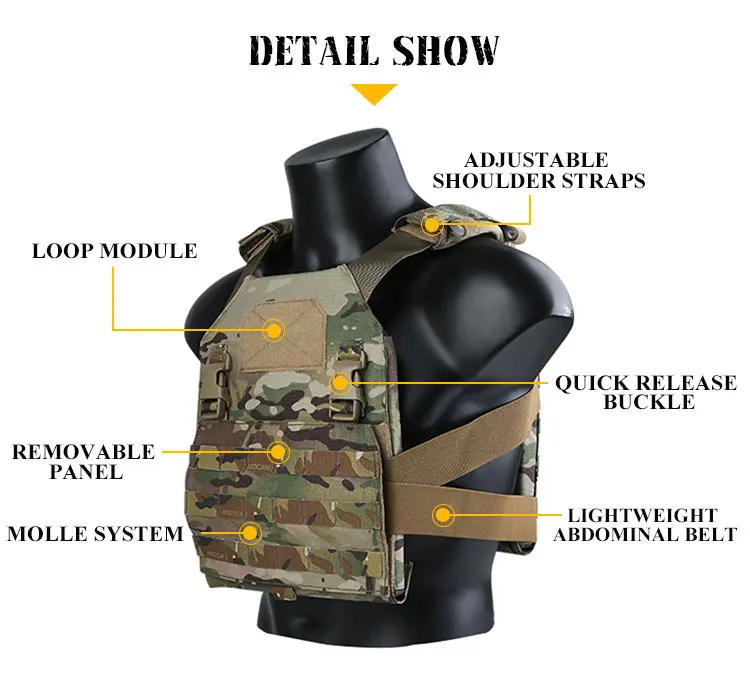 DETAIL SHOW

ADJUSTABLE SHOULDER STRAPS

LOOP MODULE

QUICK RELEASE BUCKLE

REMOVABLE PANEL

MOLLE SYSTEM

LIGHTWEIGHT ABDOMINAL BELT