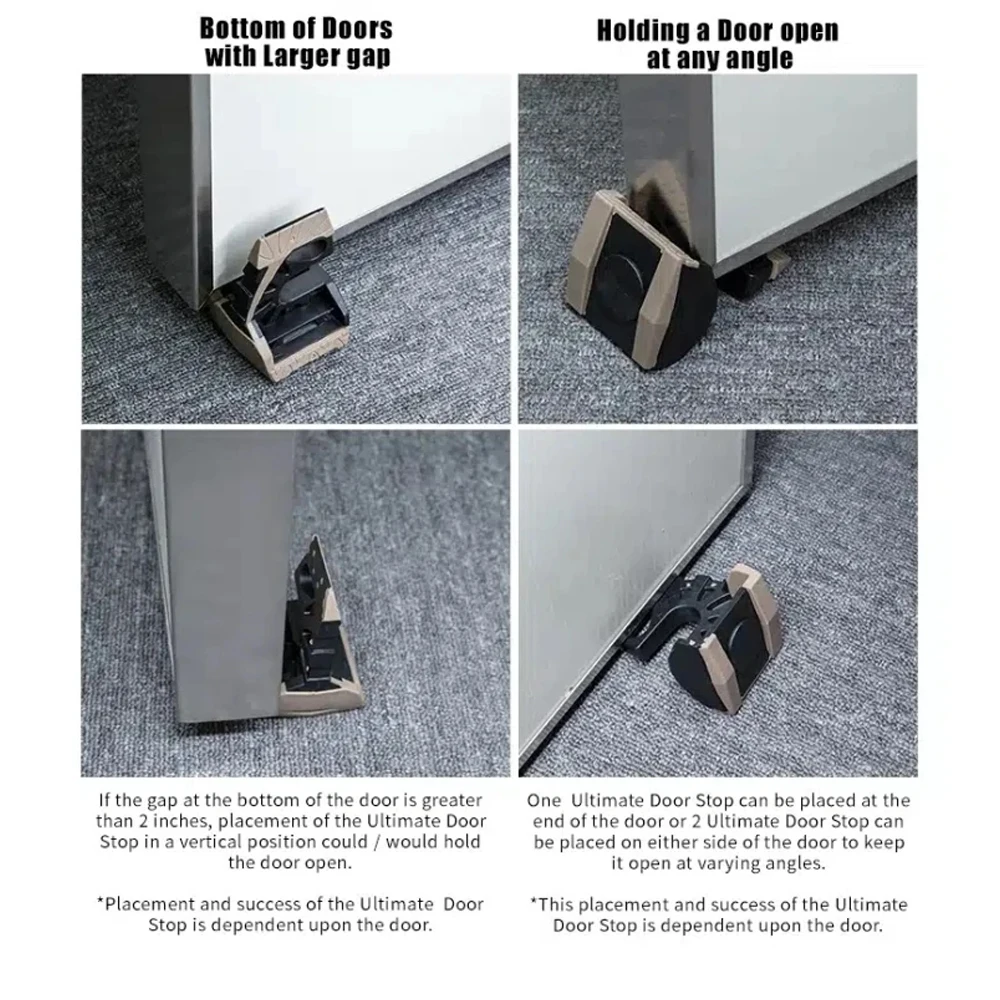 Bottom of Doors with Larger gap

If the gap at the bottom of the door is greater than 2 inches, placement of the Ultimate Door Stop in a vertical position could / would hold the door open.

*Placement and success of the Ultimate Door Stop is dependent upon the door.

Holding a Door open at any angle

One Ultimate Door Stop can be placed at the end of the door or 2 Ultimate Door Stop can be placed on either side of the door to keep it open at varying angles.

*This placement and success of the Ultimate Door Stop is dependent upon the door.