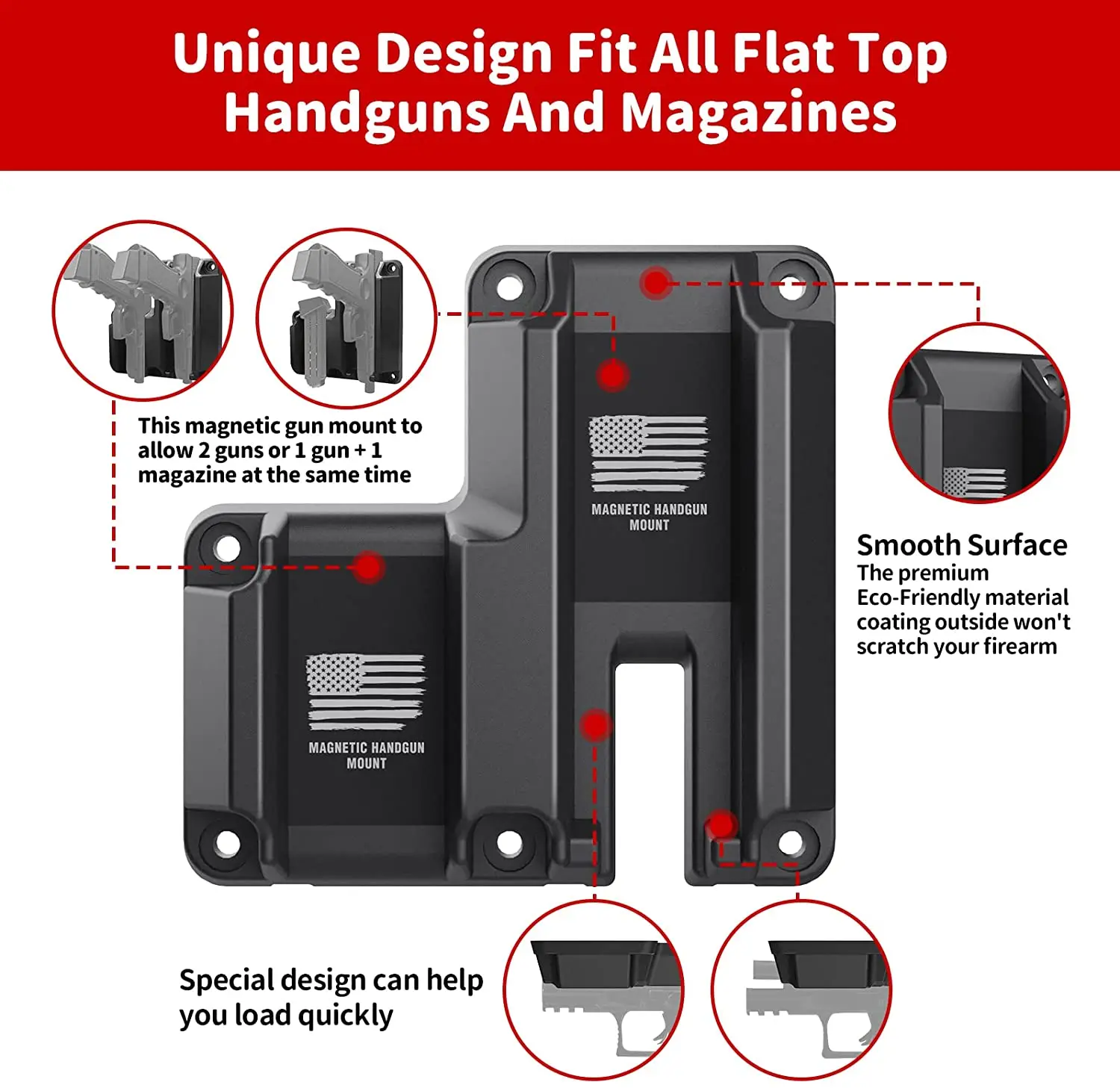 Unique Design Fit All Flat Top Handguns And Magazines

This magnetic gun mount to allow 2 guns or 1 gun + 1 magazine at the same time

MAGNETIC HANDGUN MOUNT

MAGNETIC HANDGUN MOUNT

Smooth Surface
The premium Eco-Friendly material coating outside won't scratch your firearm

Special design can help you load quickly