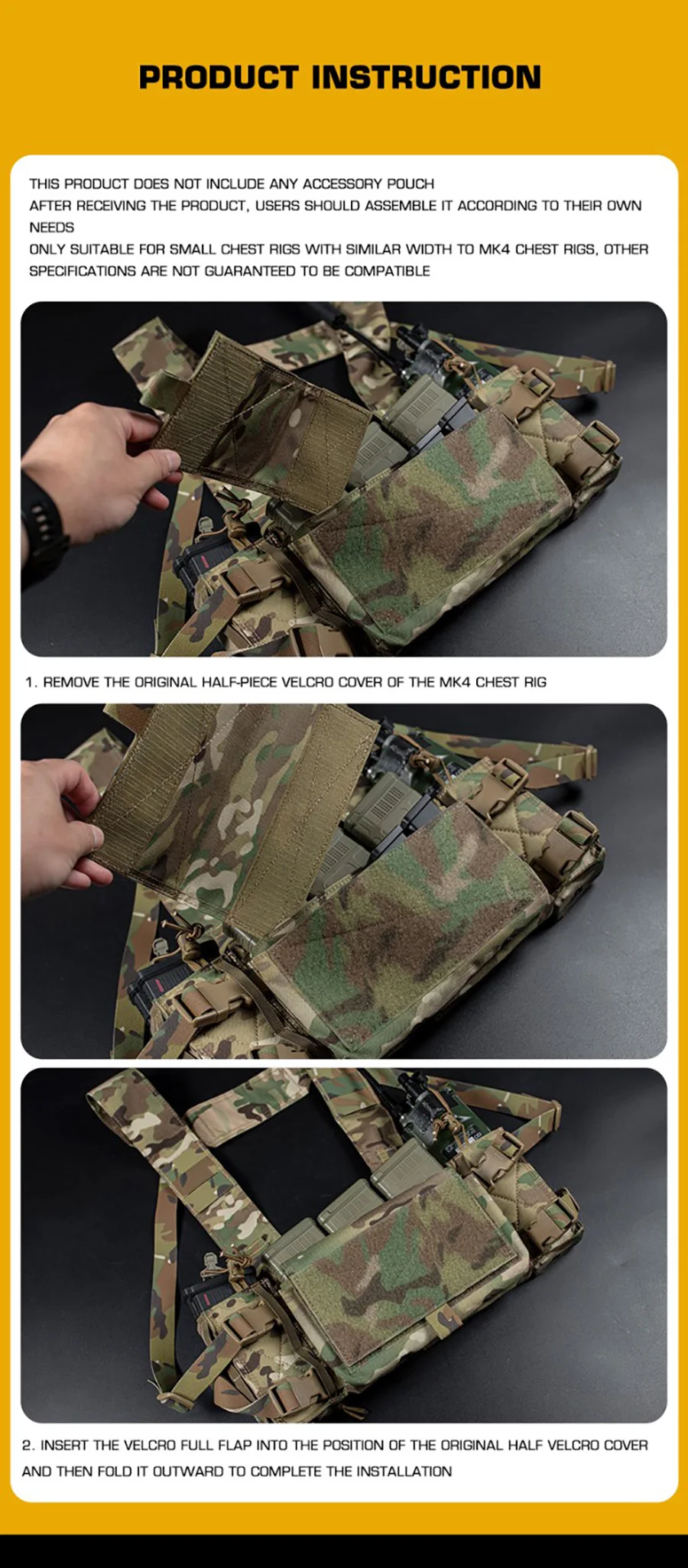 PRODUCT INSTRUCTION

THIS PRODUCT DOES NOT INCLUDE ANY ACCESSORY POUCH
AFTER RECEIVING THE PRODUCT, USERS SHOULD ASSEMBLE IT ACCORDING TO THEIR OWN NEEDS
ONLY SUITABLE FOR SMALL CHEST RIGS WITH SIMILAR WIDTH TO MK4 CHEST RIGS, OTHER SPECIFICATIONS ARE NOT GUARANTEED TO BE COMPATIBLE

1. REMOVE THE ORIGINAL HALF-PIECE VELCRO COVER OF THE MK4 CHEST RIG

2. INSERT THE VELCRO FULL FLAP INTO THE POSITION OF THE ORIGINAL HALF VELCRO COVER AND THEN FOLD IT OUTWARD TO COMPLETE THE INSTALLATION