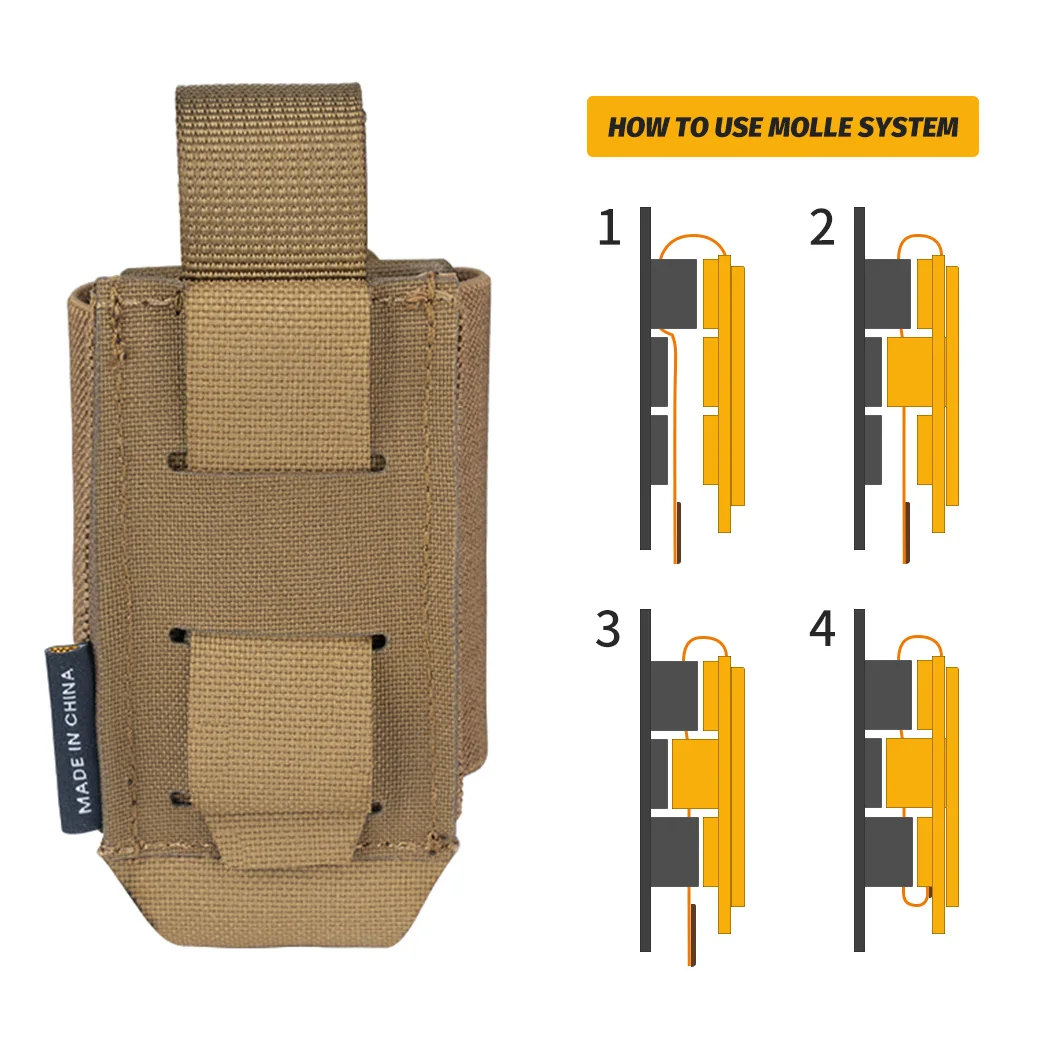 MADE IN CHINA

HOW TO USE MOLLE SYSTEM

1

2

3

4