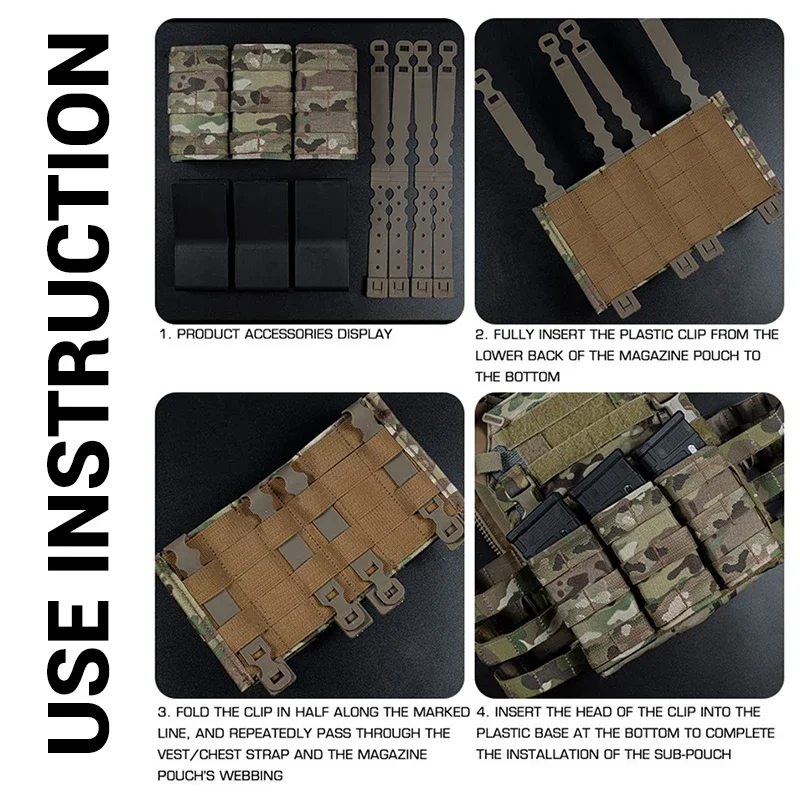 USE INSTRUCTION

1. PRODUCT ACCESSORIES DISPLAY

2. FULLY INSERT THE PLASTIC CLIP FROM THE LOWER BACK OF THE MAGAZINE POUCH TO THE BOTTOM

3. FOLD THE CLIP IN HALF ALONG THE MARKED LINE, AND REPEATEDLY PASS THROUGH THE VEST/CHEST STRAP AND THE MAGAZINE POUCH'S WEBBING

4. INSERT THE HEAD OF THE CLIP INTO THE PLASTIC BASE AT THE BOTTOM TO COMPLETE THE INSTALLATION OF THE SUB-POUCH