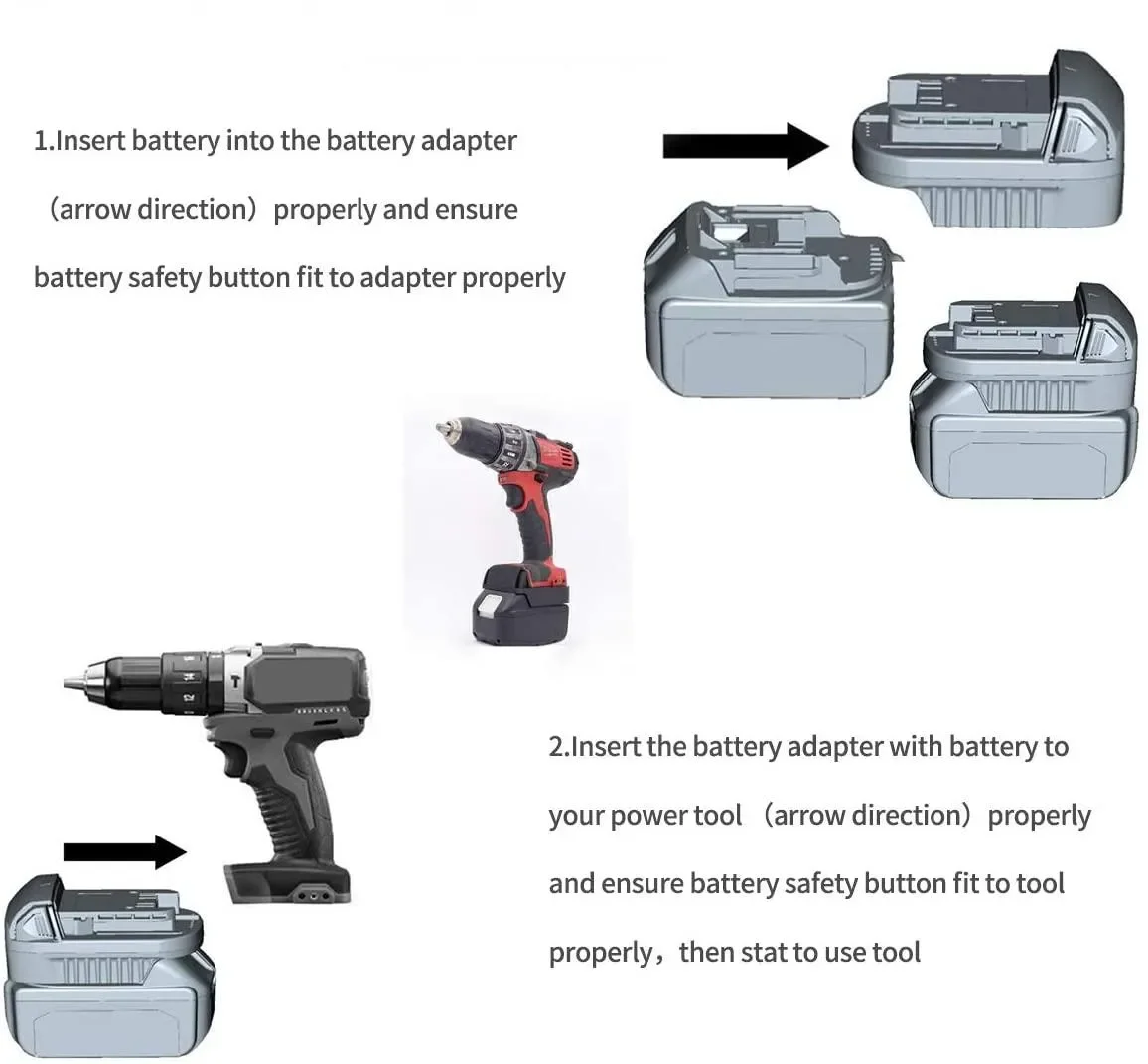 1.Insert battery into the battery adapter （arrow direction）properly and ensure battery safety button fit to adapter properly

2.Insert the battery adapter with battery to your power tool （arrow direction）properly and ensure battery safety button fit to tool properly，then stat to use tool