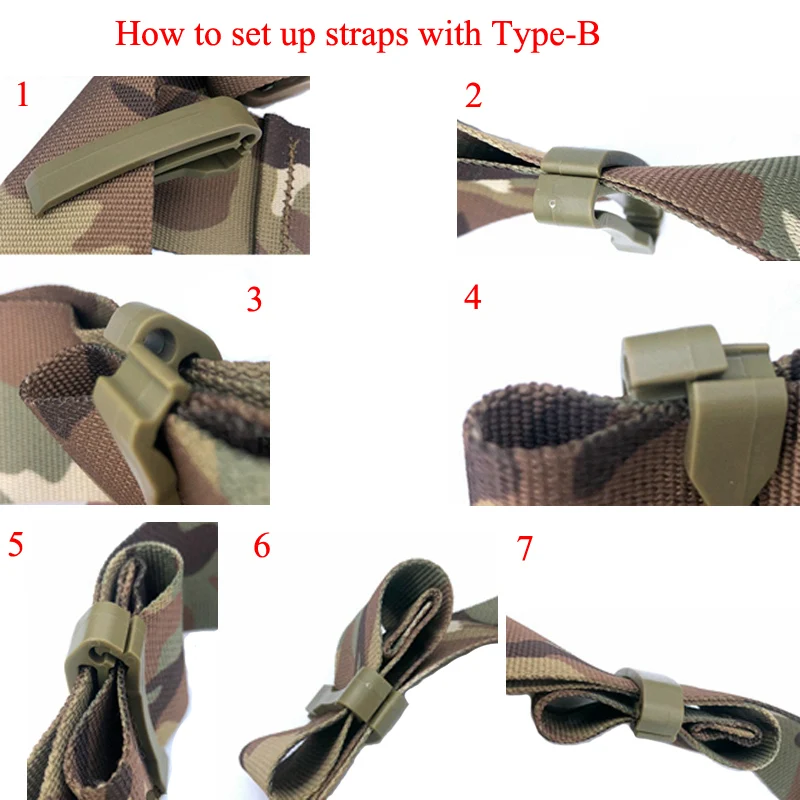 How to set up straps with Type-B

1

2

3

4

5

6

7