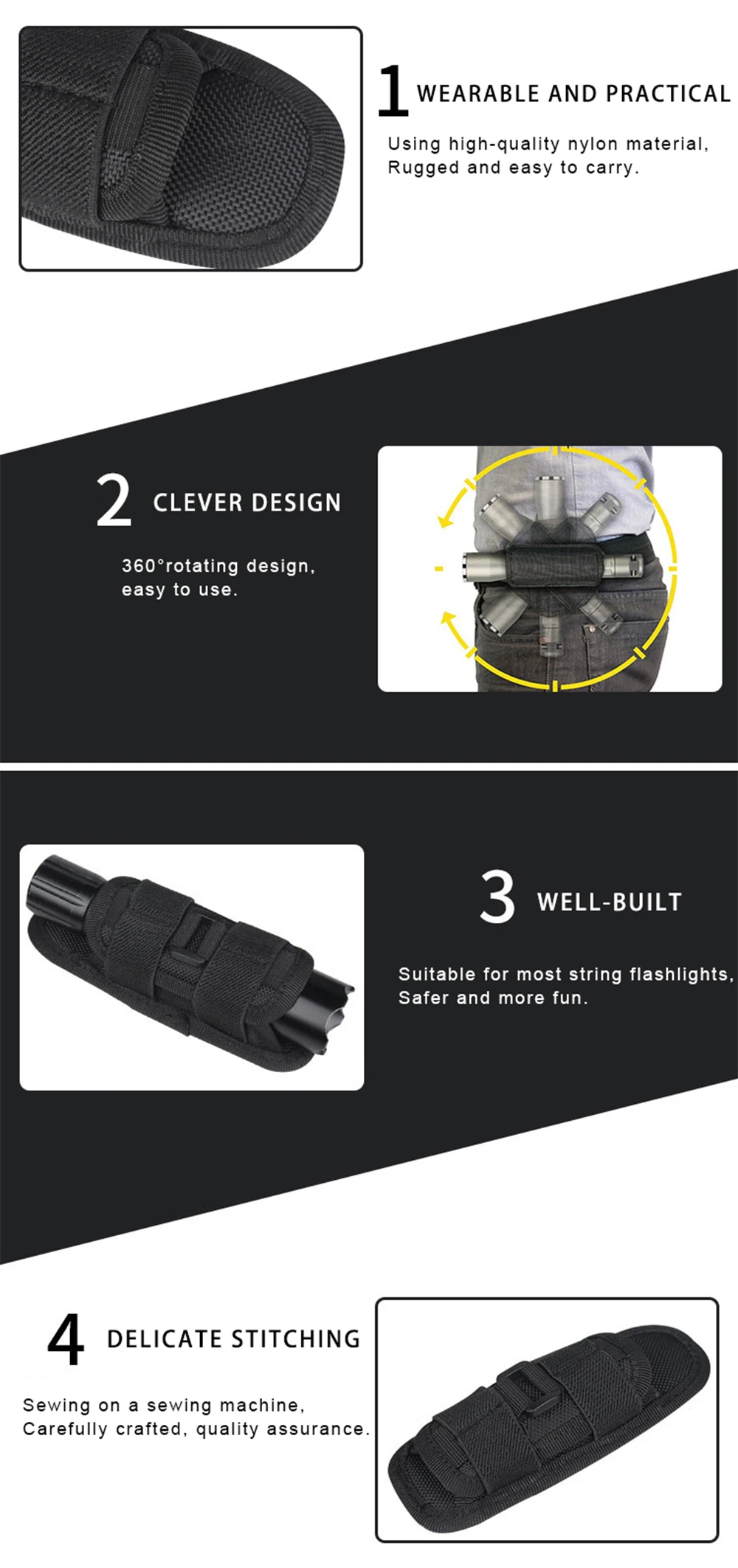 1 WEARABLE AND PRACTICAL

Using high-quality nylon material, Rugged and easy to carry.

2 CLEVER DESIGN

360°rotating design, easy to use.

3 WELL-BUILT

Suitable for most string flashlights, Safer and more fun.

4 DELICATE STITCHING

Sewing on a sewing machine, Carefully crafted, quality assurance.