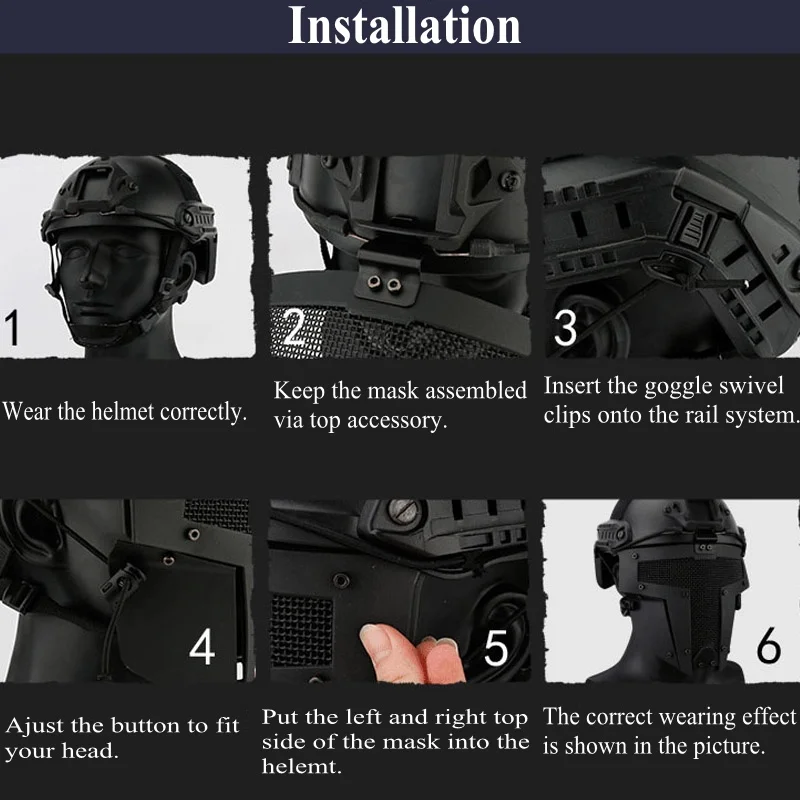 Installation

1

Wear the helmet correctly.

2

Keep the mask assembled via top accessory.

3

Insert the goggle swivel clips onto the rail system.

4

Ajust the button to fit your head.

5

Put the left and right top side of the mask into the helemt.

6

The correct wearing effect is shown in the picture.