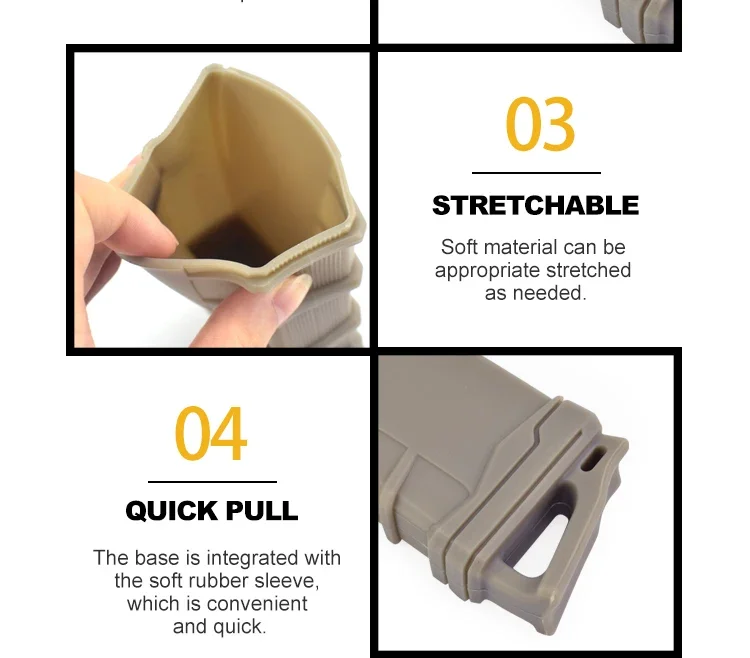 03

STRETCHABLE

Soft material can be appropriate stretched as needed.

04

QUICK PULL

The base is integrated with the soft rubber sleeve, which is convenient and quick.