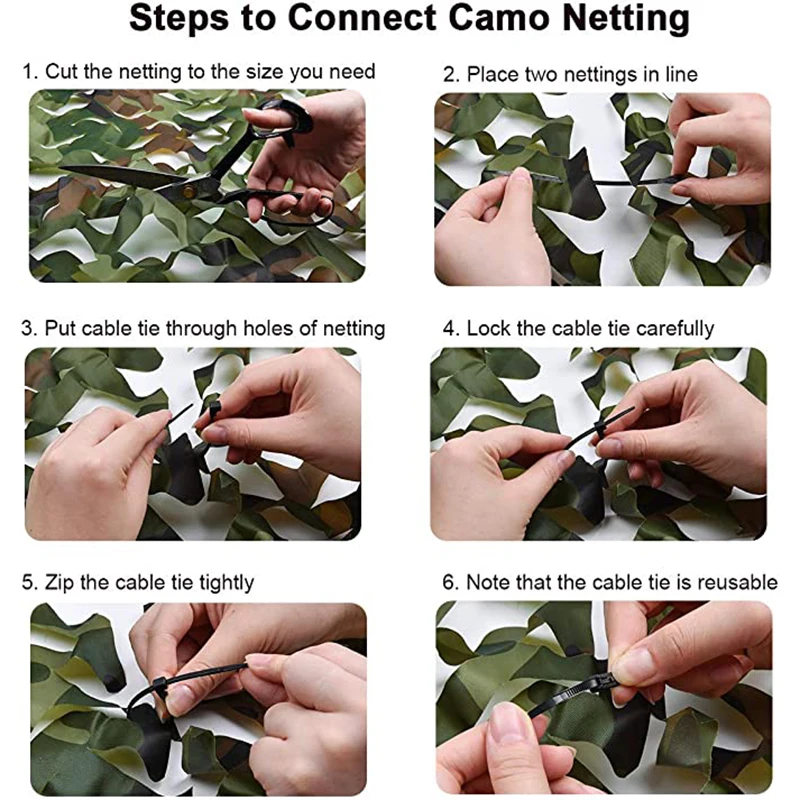 Steps to Connect Camo Netting

1. Cut the netting to the size you need

2. Place two nettings in line

3. Put cable tie through holes of netting

4. Lock the cable tie carefully

5. Zip the cable tie tightly

6. Note that the cable tie is reusable