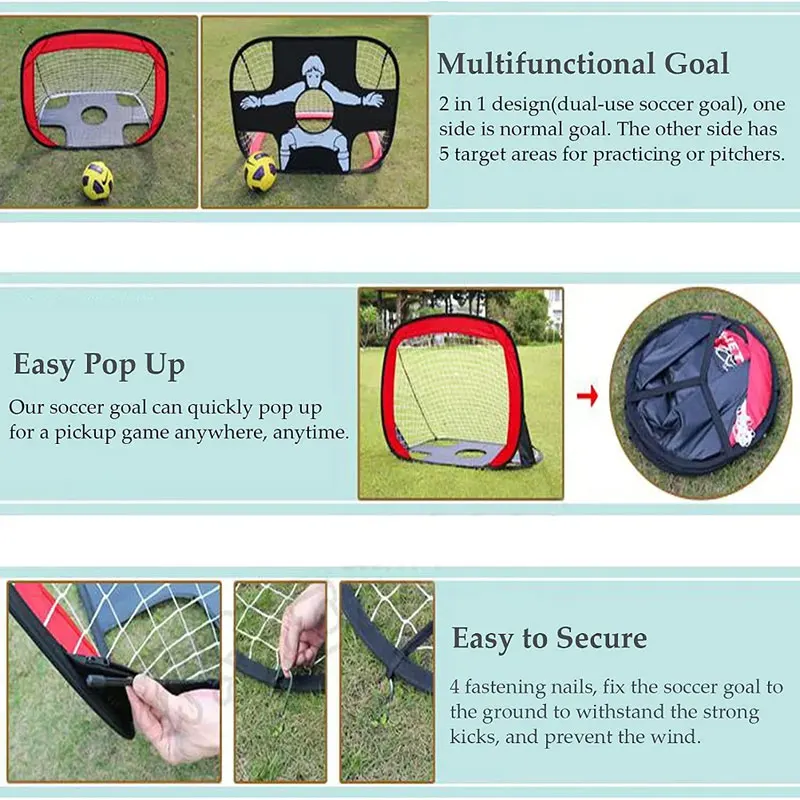 Multifunctional Goal

2 in 1 design(dual-use soccer goal), one side is normal goal. The other side has 5 target areas for practicing or pitchers.

Easy Pop Up

Our soccer goal can quickly pop up for a pickup game anywhere, anytime.

Easy to Secure

4 fastening nails, fix the soccer goal to the ground to withstand the strong kicks, and prevent the wind.