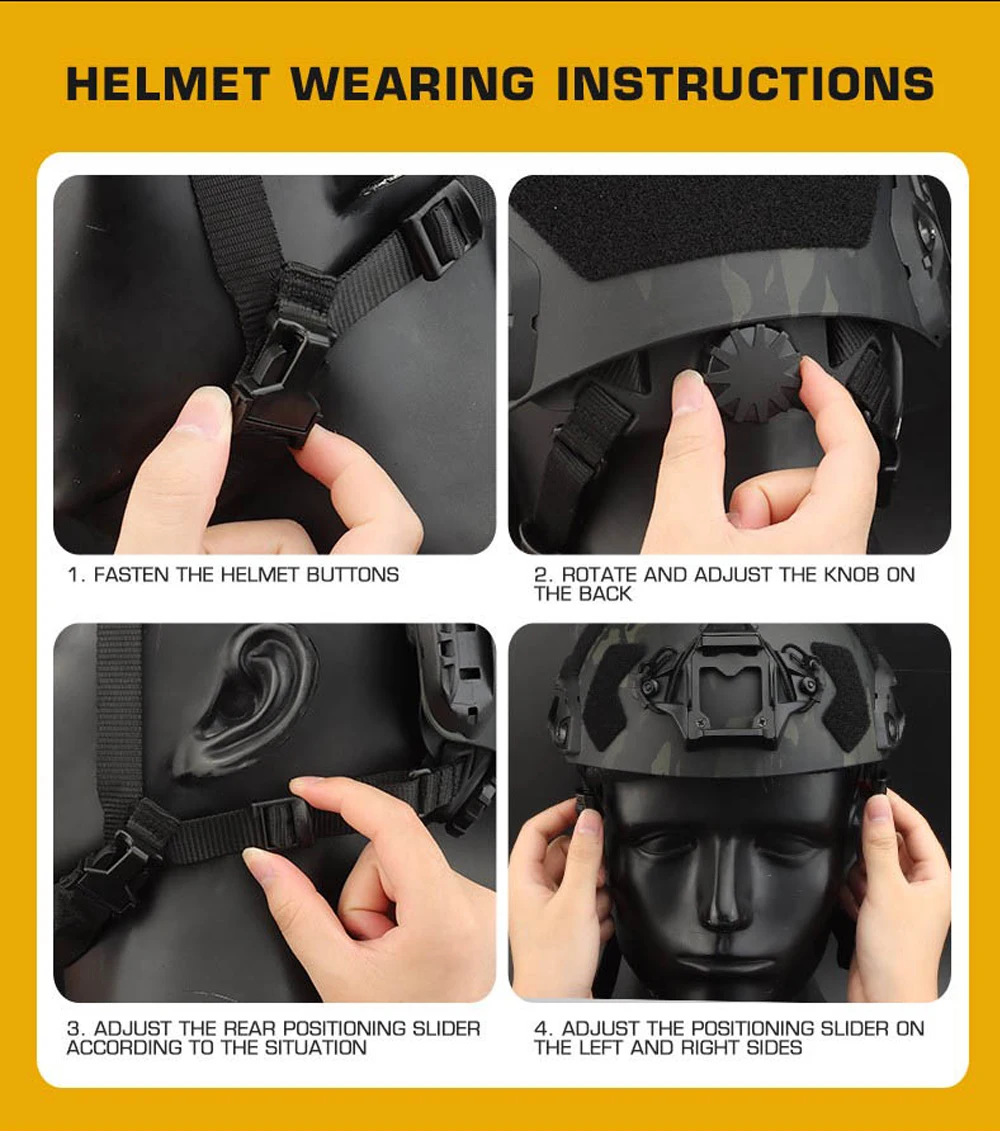 HELMET WEARING INSTRUCTIONS

1. FASTEN THE HELMET BUTTONS

2. ROTATE AND ADJUST THE KNOB ON THE BACK

3. ADJUST THE REAR POSITIONING SLIDER ACCORDING TO THE SITUATION

4. ADJUST THE POSITIONING SLIDER ON THE LEFT AND RIGHT SIDES