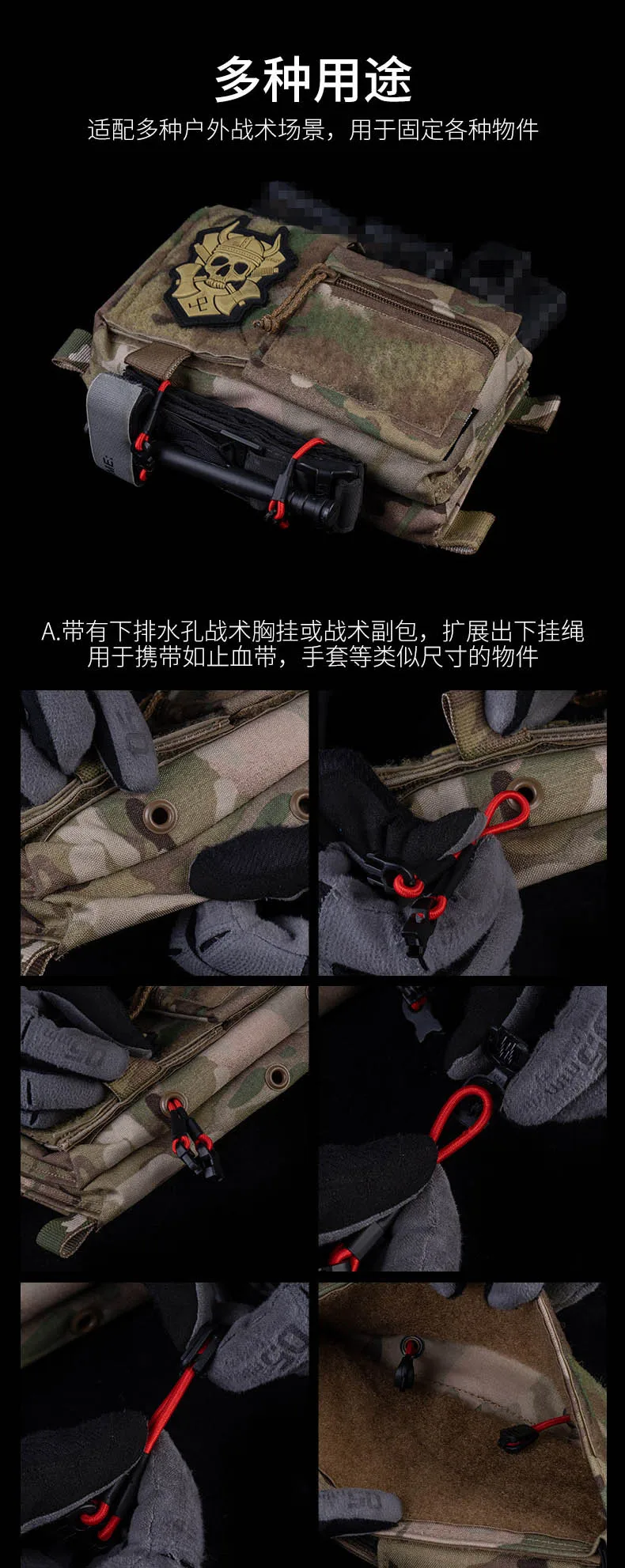 多种用途

适配多种户外战术场景，用于固定各种物件

A.带有下排水孔战术胸挂或战术副包，扩展出下挂绳用于携带如止血带，手套等类似尺寸的物件