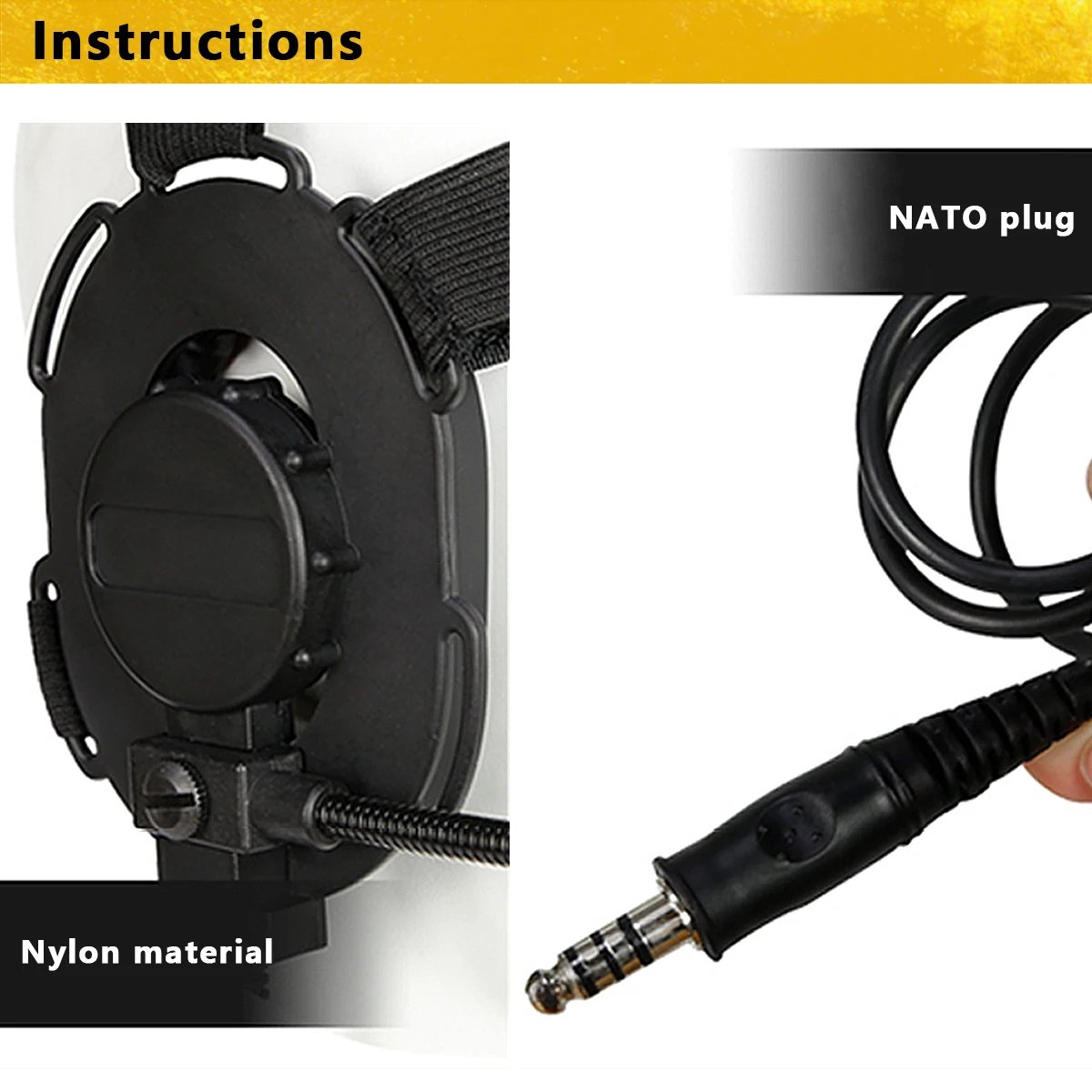 Instructions

NATO plug

Nylon material