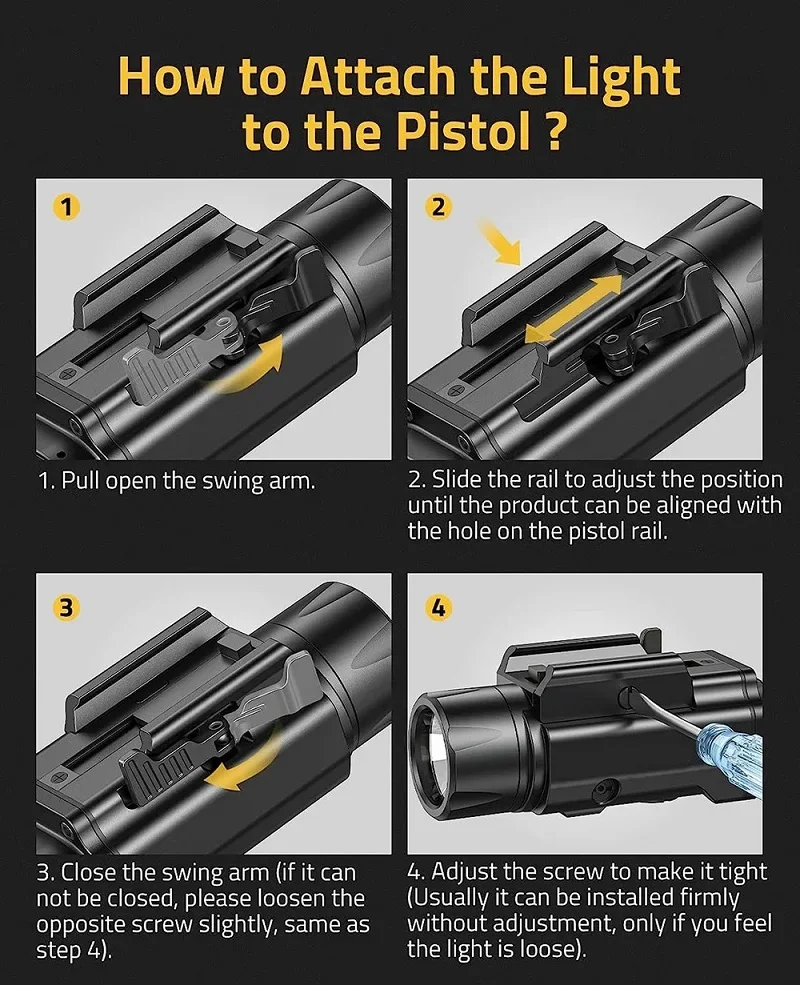 How to Attach the Light to the Pistol ?

1

2

1. Pull open the swing arm.

2. Slide the rail to adjust the position until the product can be aligned with the hole on the pistol rail.

3

4

3. Close the swing arm (if it can not be closed, please loosen the opposite screw slightly, same as step 4).

4. Adjust the screw to make it tight (Usually it can be installed firmly without adjustment, only if you feel the light is loose).