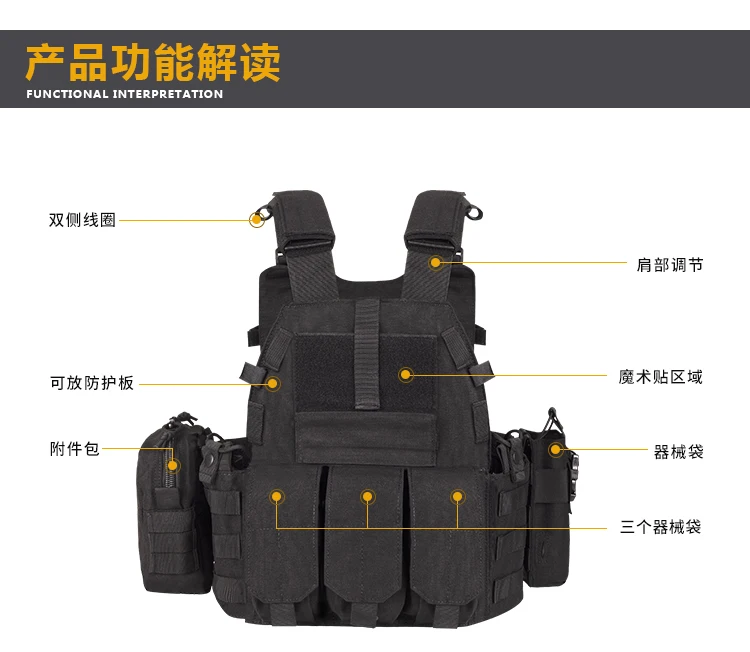 产品功能解读
FUNCTIONAL INTERPRETATION

双侧线圈

肩部调节

可放防护板

魔术贴区域

附件包

器械袋

三个器械袋