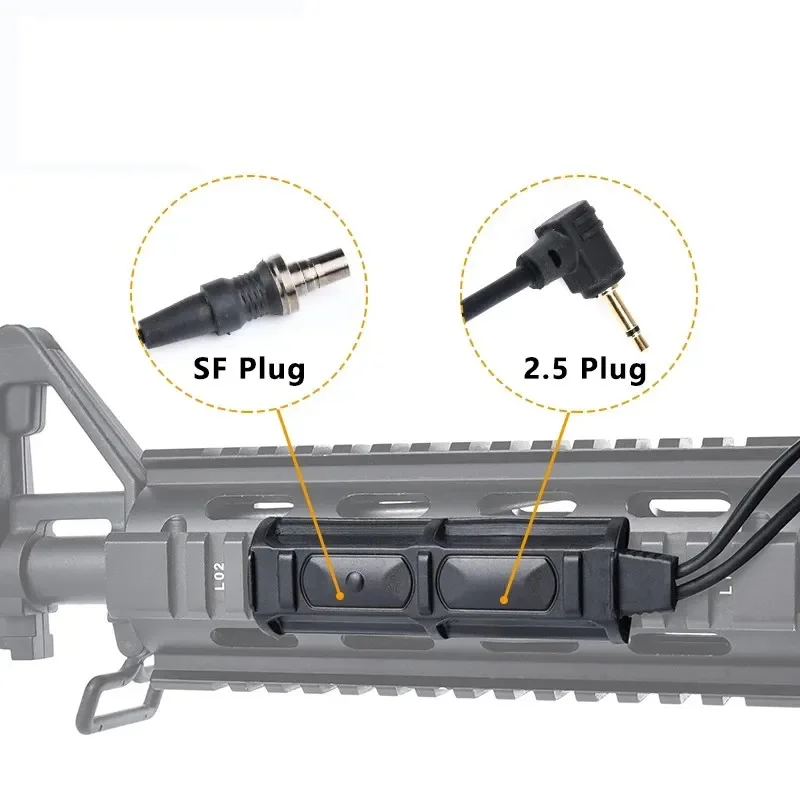 SF Plug

2.5 Plug

L02

L