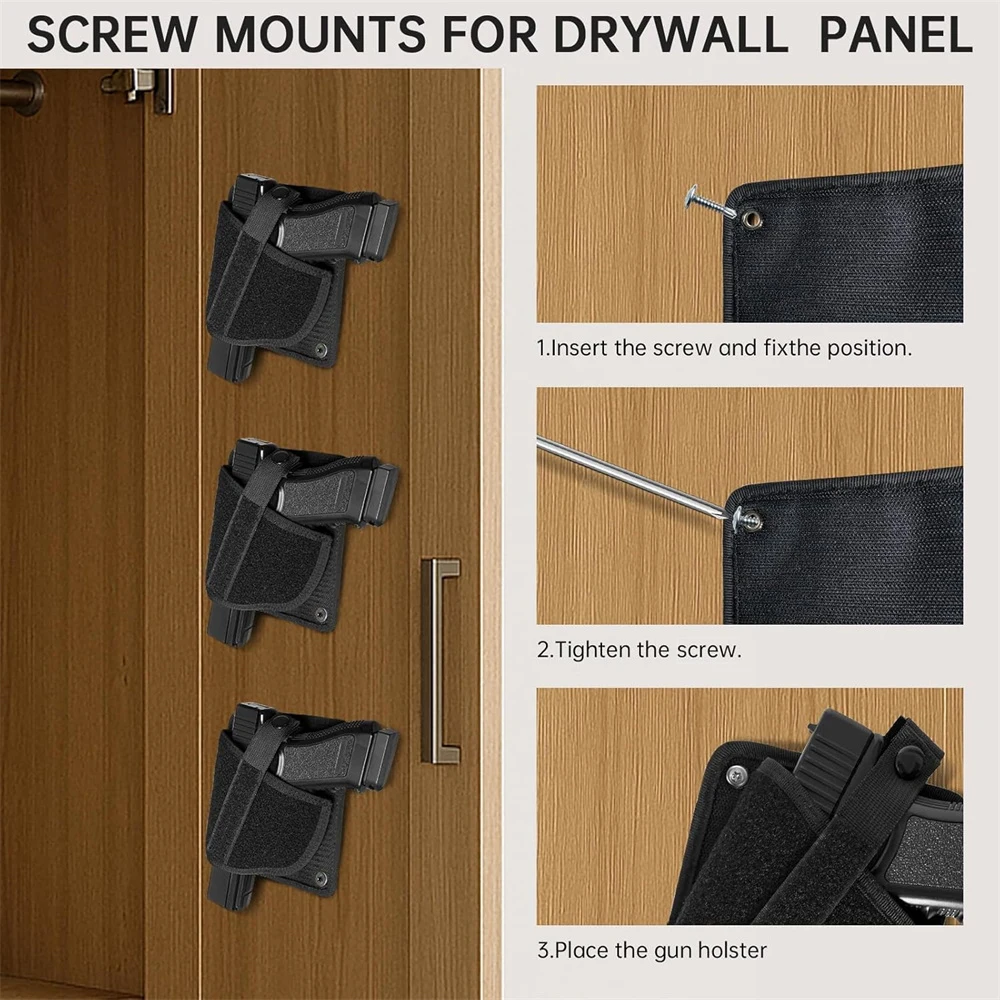 SCREW MOUNTS FOR DRYWALL PANEL

1.Insert the screw and fixthe position.

2.Tighten the screw.

3.Place the gun holster