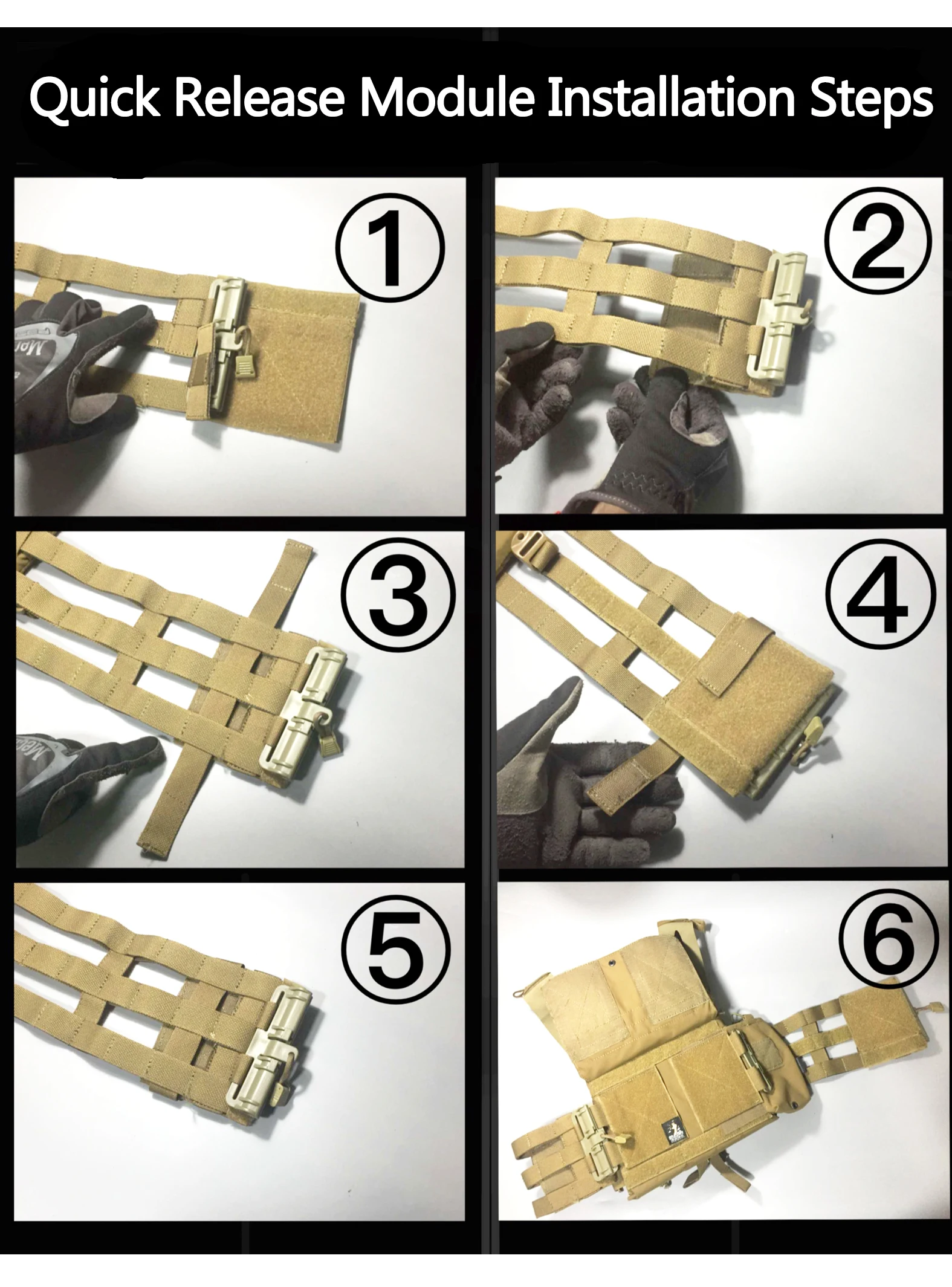 Quick Release Module Installation Steps

①

②

③

④

⑤

⑥