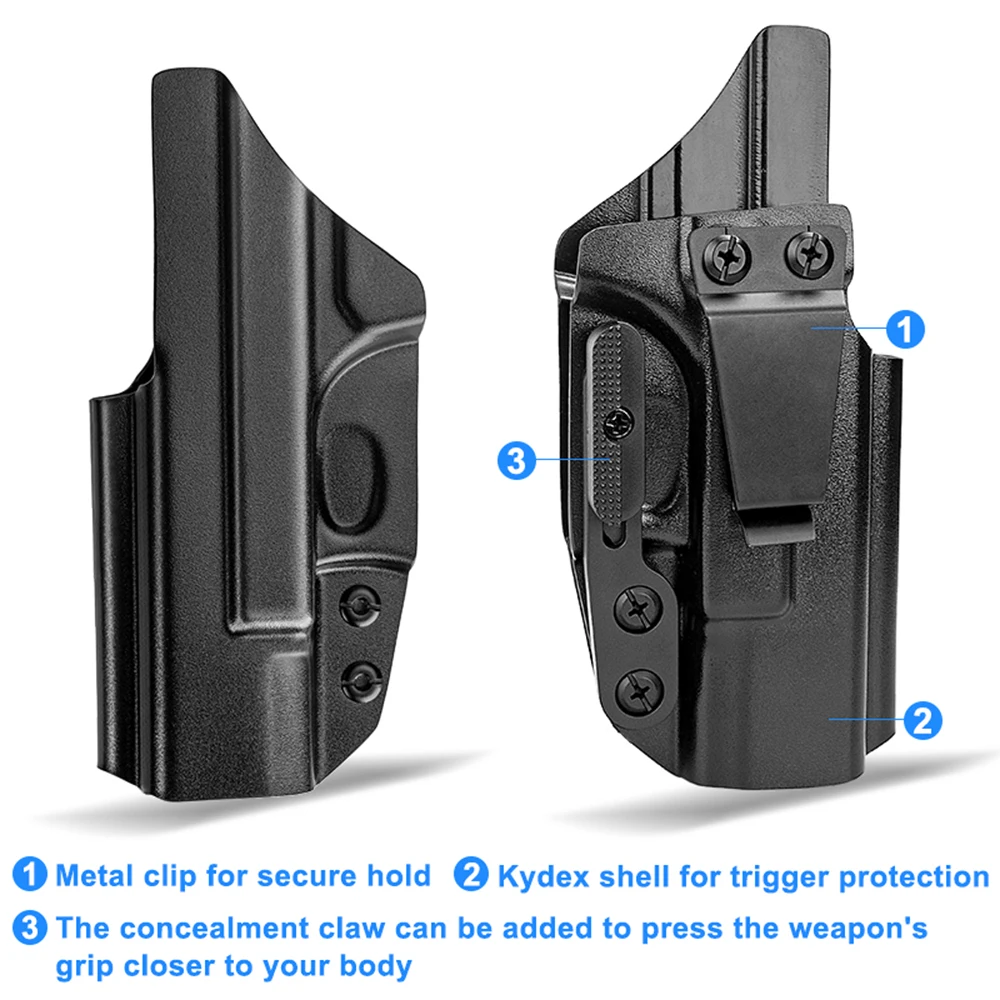 1

3

2

1 Metal clip for secure hold 2 Kydex shell for trigger protection

3 The concealment claw can be added to press the weapon's grip closer to your body