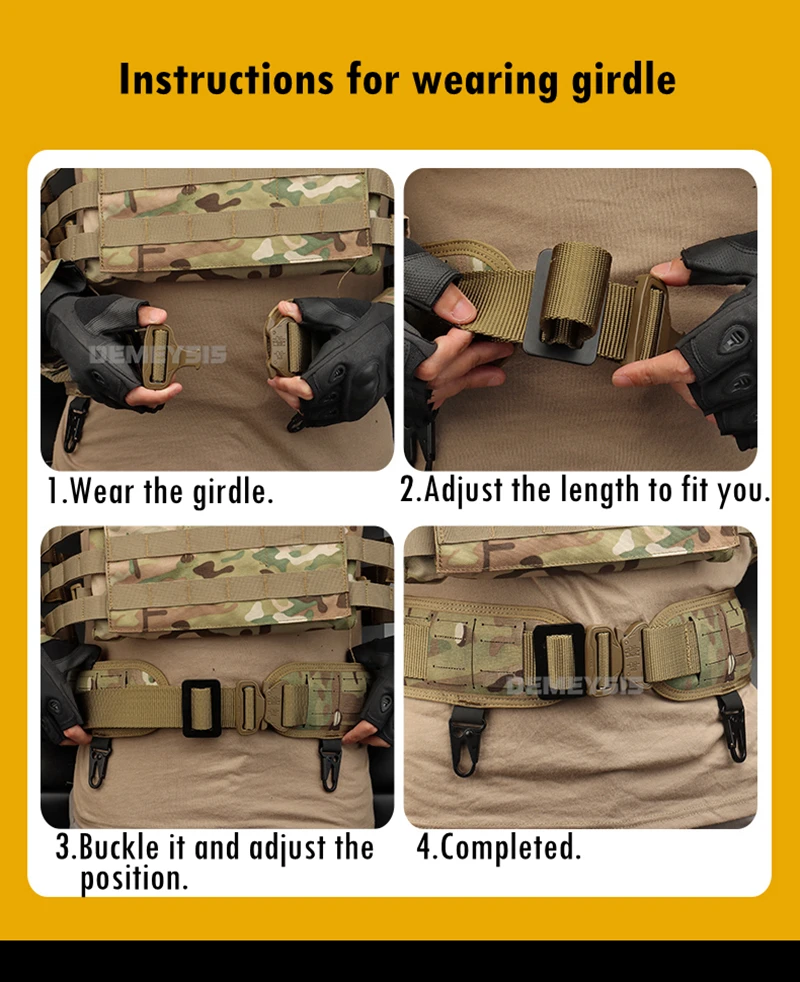 Instructions for wearing girdle

DEMEYSIS

1.Wear the girdle.

2.Adjust the length to fit you.

3.Buckle it and adjust the position.

DEMEYSIS

4.Completed.