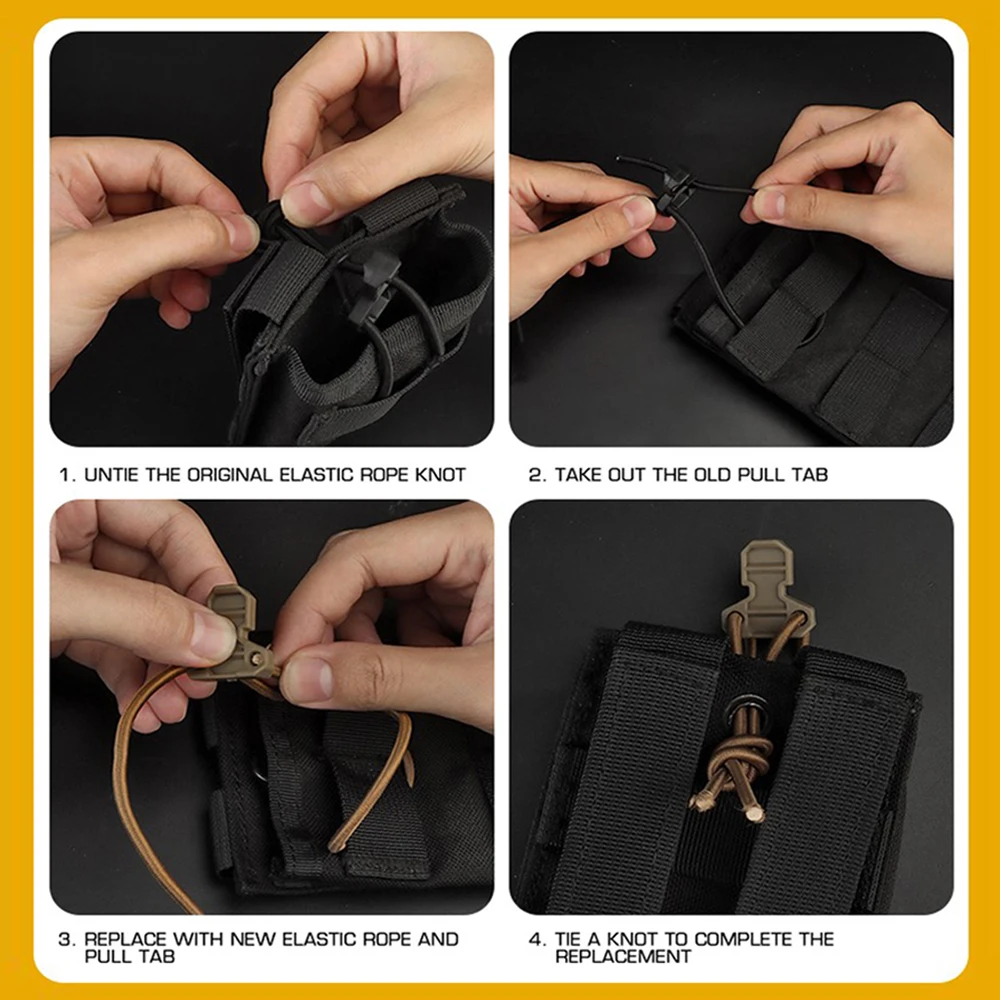 1. UNTIE THE ORIGINAL ELASTIC ROPE KNOT

2. TAKE OUT THE OLD PULL TAB

3. REPLACE WITH NEW ELASTIC ROPE AND PULL TAB

4. TIE A KNOT TO COMPLETE THE REPLACEMENT