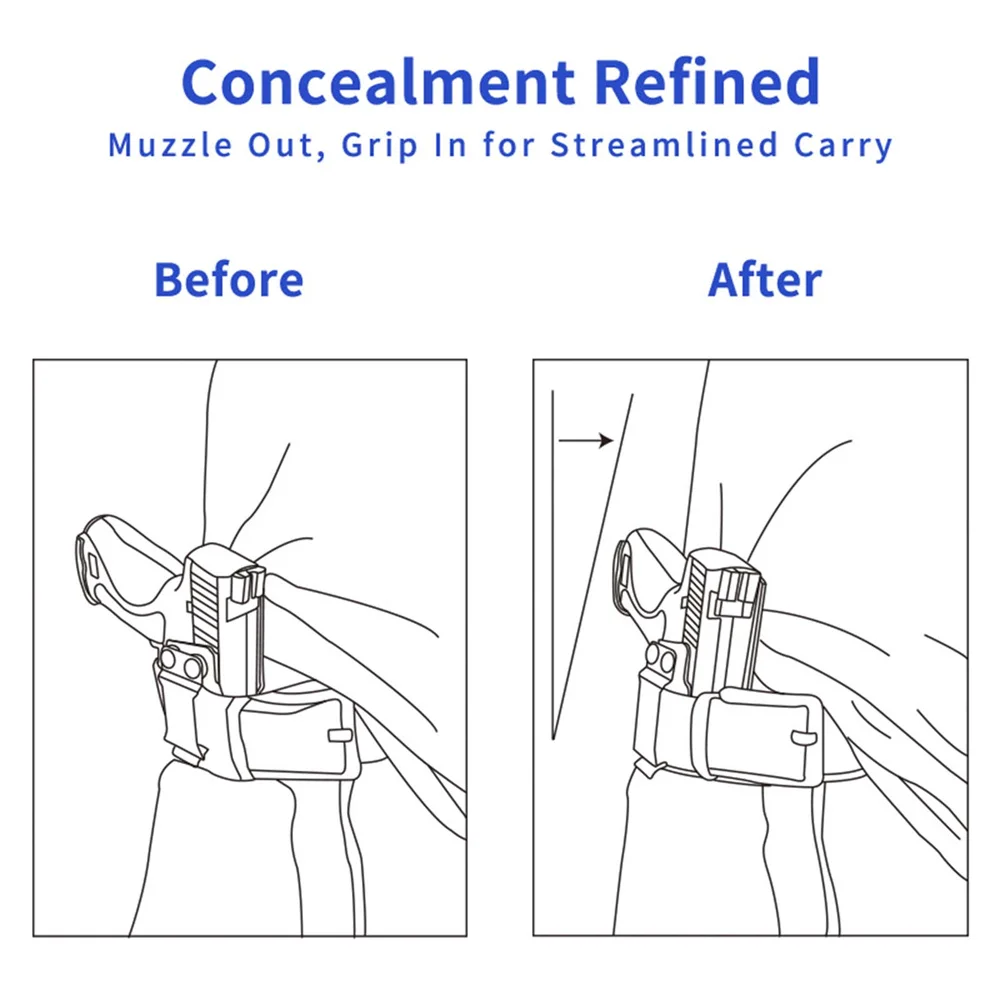 Concealment Refined
Muzzle Out, Grip In for Streamlined Carry

Before

After