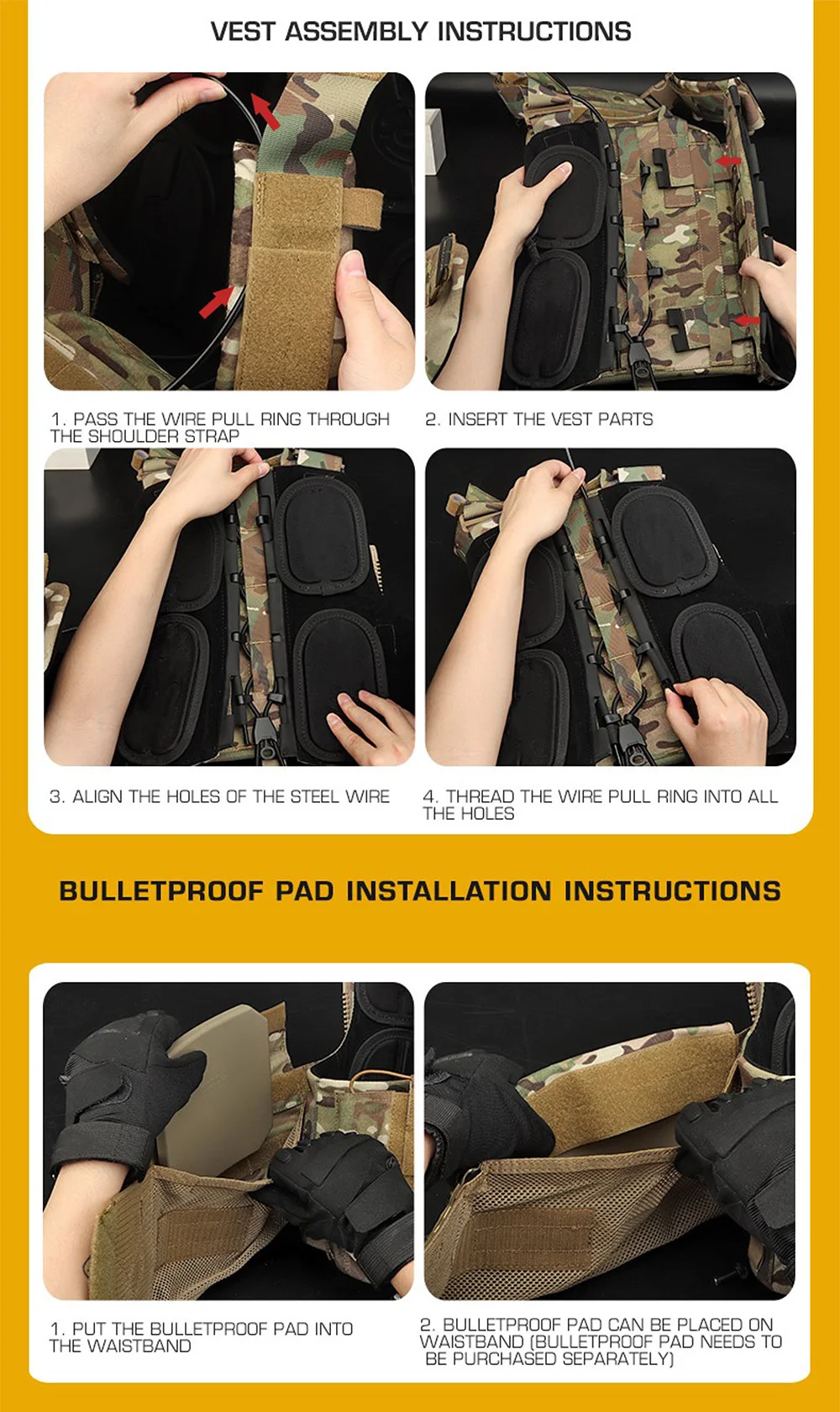 VEST ASSEMBLY INSTRUCTIONS

1. PASS THE WIRE PULL RING THROUGH THE SHOULDER STRAP

2. INSERT THE VEST PARTS

3. ALIGN THE HOLES OF THE STEEL WIRE

4. THREAD THE WIRE PULL RING INTO ALL THE HOLES

BULLETPROOF PAD INSTALLATION INSTRUCTIONS

1. PUT THE BULLETPROOF PAD INTO THE WAISTBAND

2. BULLETPROOF PAD CAN BE PLACED ON WAISTBAND (BULLETPROOF PAD NEEDS TO BE PURCHASED SEPARATELY)