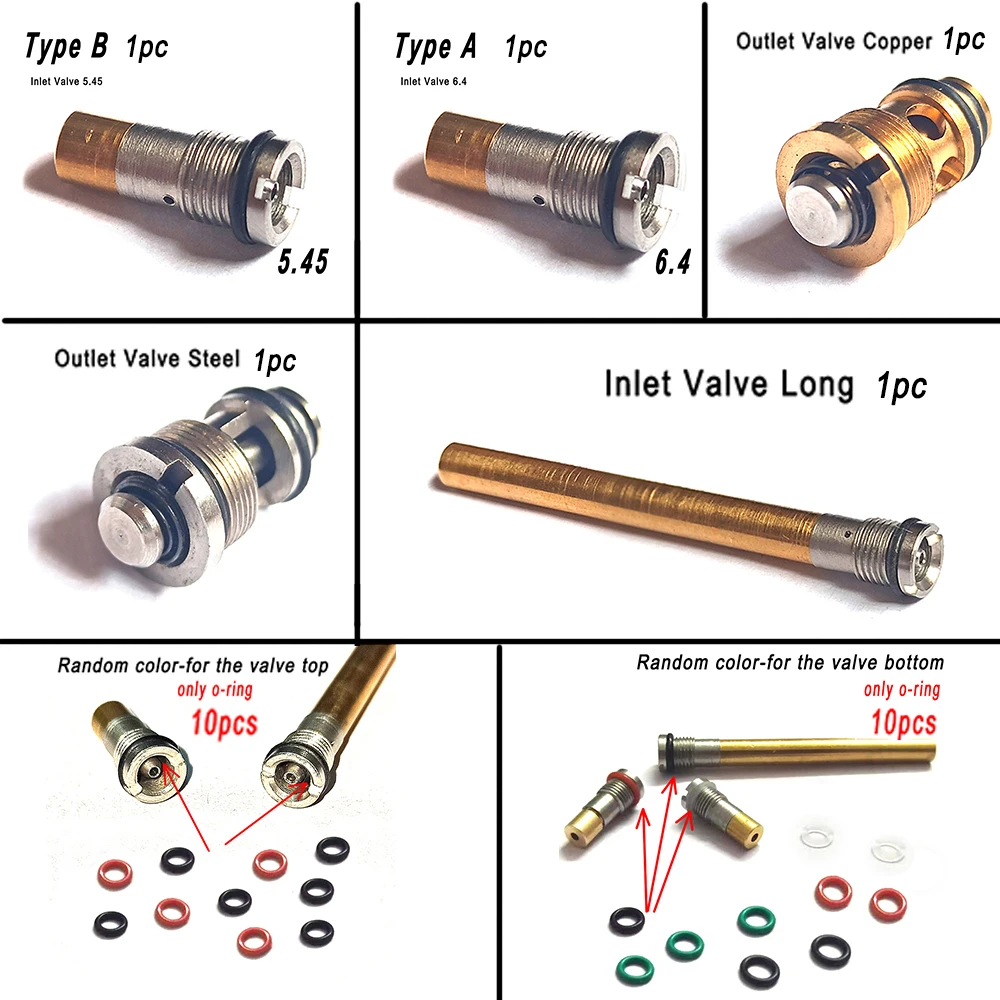 Type B 1pc
Inlet Valve 5.45

5.45

Type A 1pc
Inlet Valve 6.4

6.4

Outlet Valve Copper 1pc

Outlet Valve Steel 1pc

Inlet Valve Long 1pc

Random color-for the valve top
only o-ring
10pcs

Random color-for the valve bottom
only o-ring
10pcs