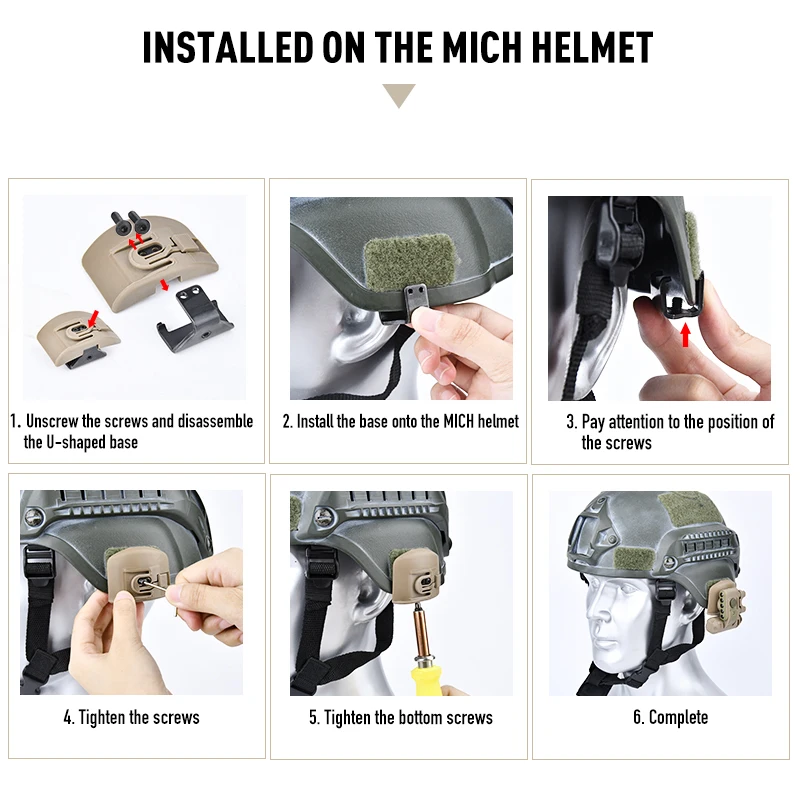 INSTALLED ON THE MICH HELMET

1. Unscrew the screws and disassemble the U-shaped base

2. Install the base onto the MICH helmet

3. Pay attention to the position of the screws

4. Tighten the screws

5. Tighten the bottom screws

6. Complete