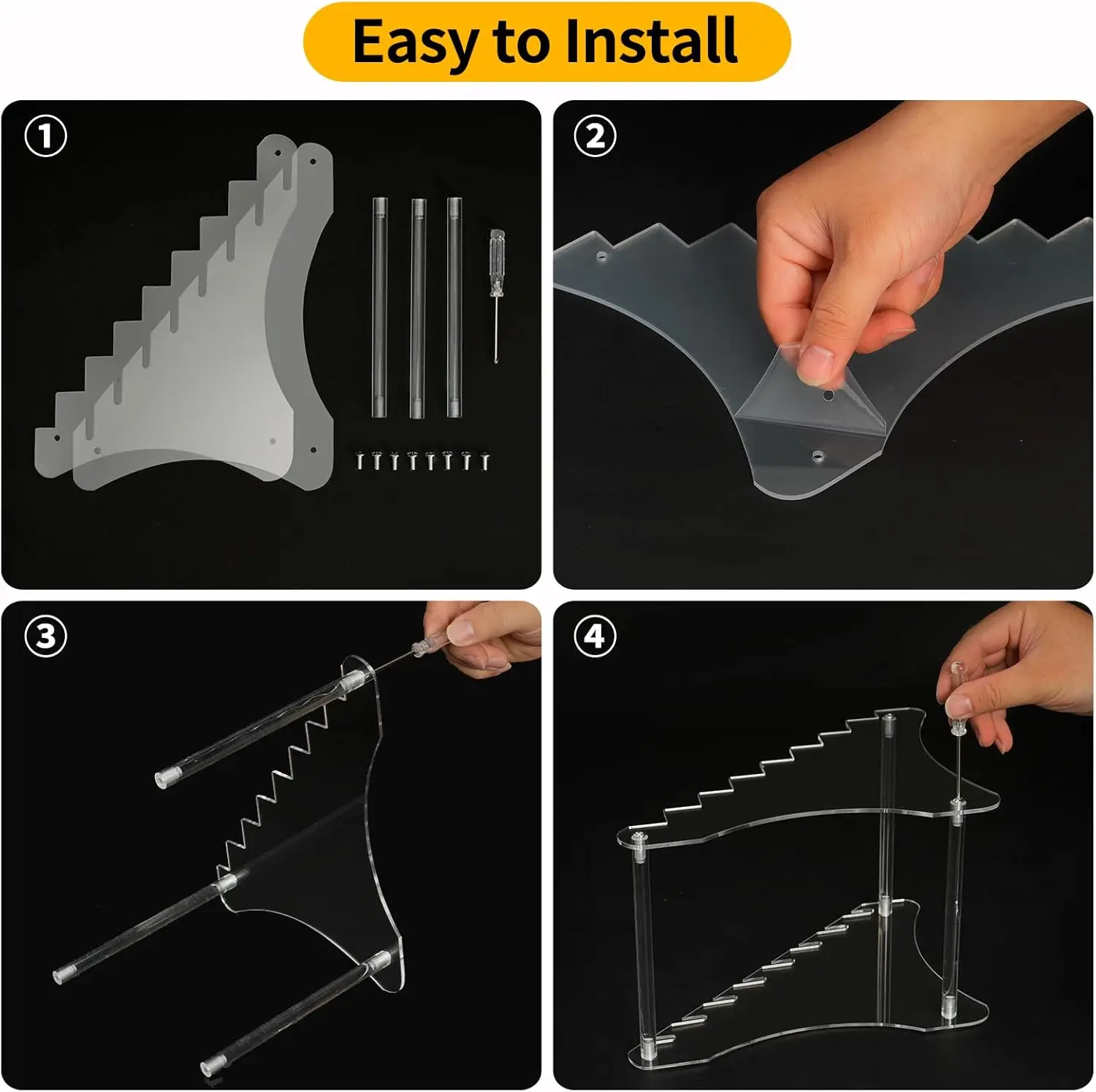 Easy to Install

①

②

③

④